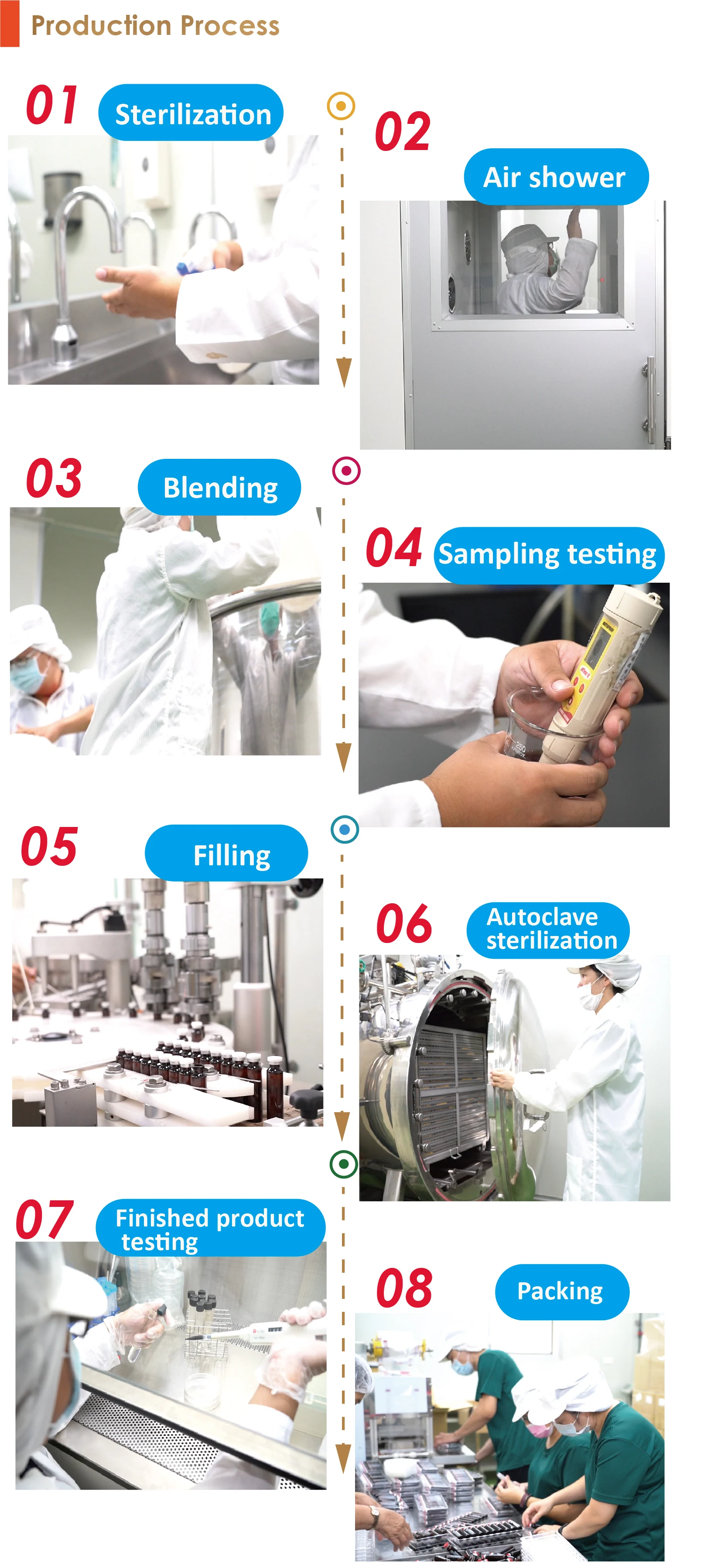 Production Process

01 Sterilization

02 Air shower

03 Blending

04 Sampling testing

05 Filling

06 Autoclave sterilization

07 Finished product testing

08 Packing