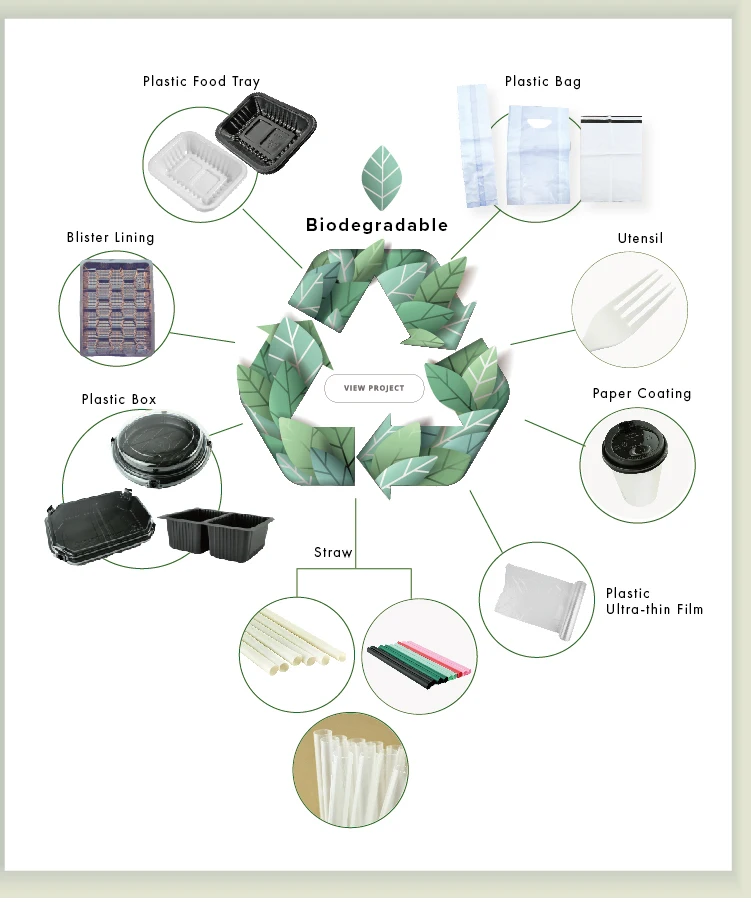 Plastic Food Tray

Plastic Bag

Biodegradable

Blister Lining

Utensil

VIEW PROJECT

Plastic Box

Paper Coating

Straw

Plastic Ultra-thin Film