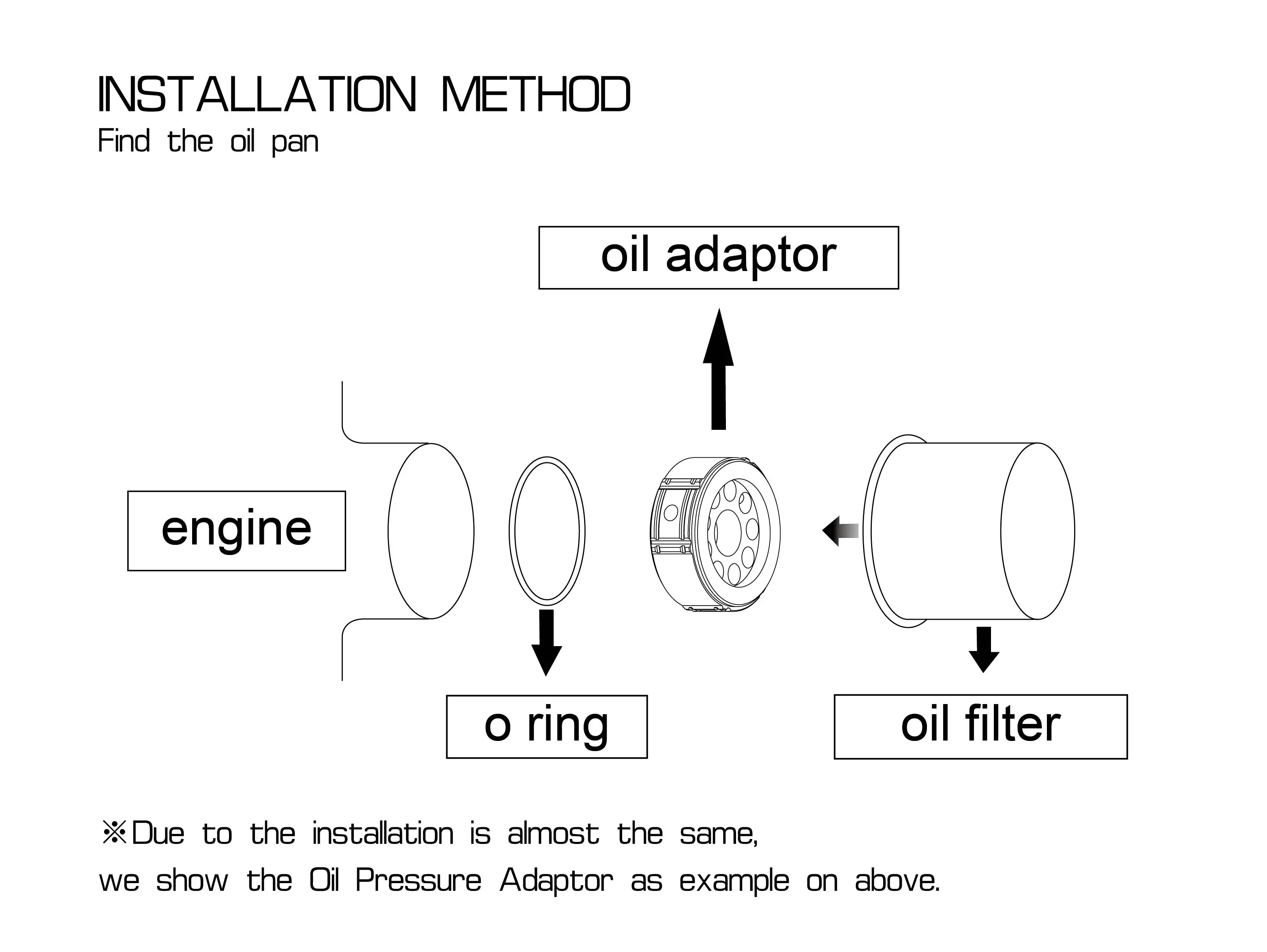 INSTALLATION METHOD
Find the oil pan

oil adaptor

engine

o ring

oil filter

※Due to the installation is almost the same,
we show the Oil Pressure Adaptor as example on above.