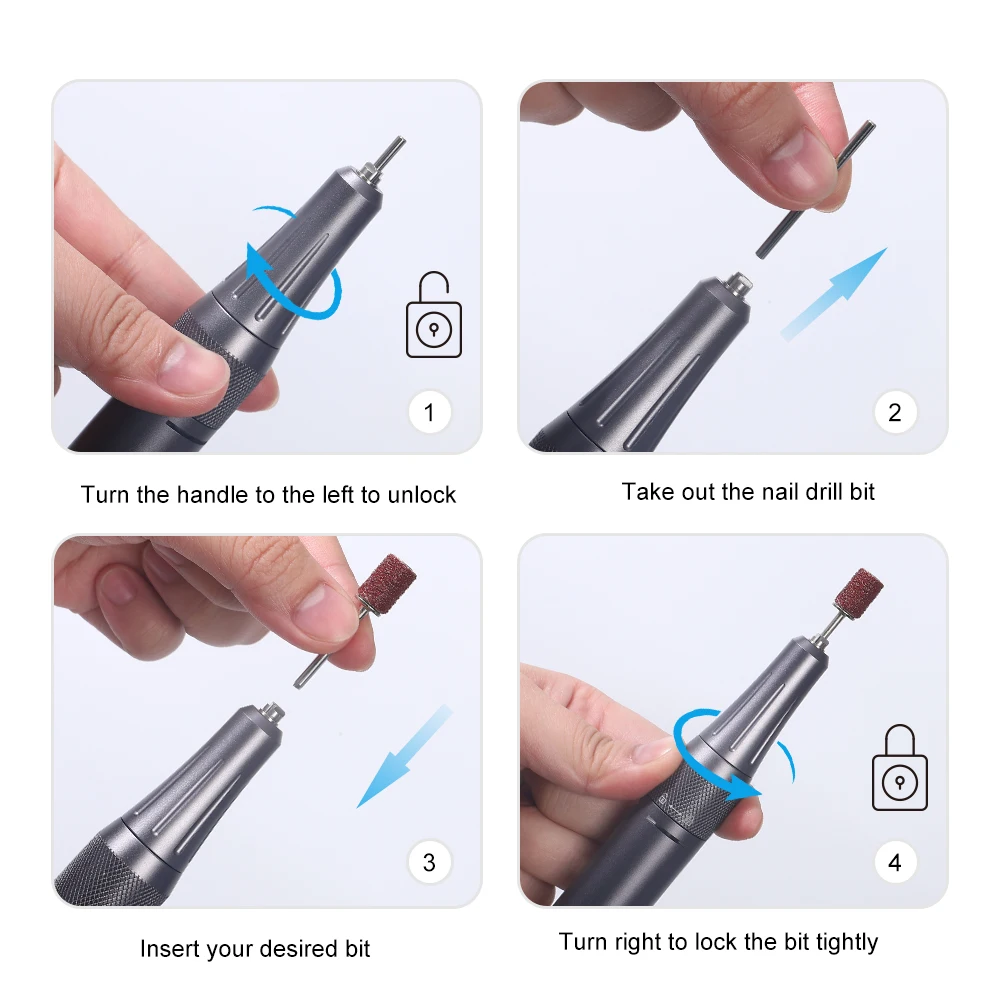 1

Turn the handle to the left to unlock

2

Take out the nail drill bit

3

Insert your desired bit

4

Turn right to lock the bit tightly