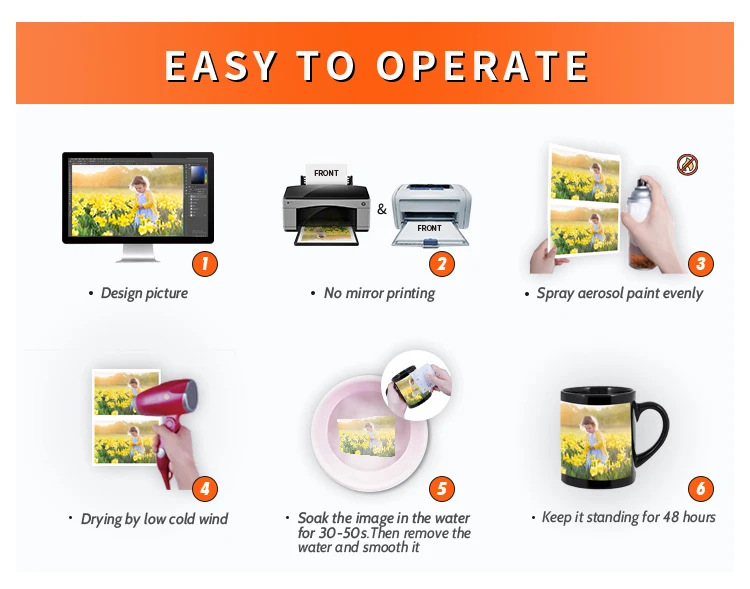 EASY TO OPERATE

1
• Design picture

FRONT
&
FRONT
2
• No mirror printing

3
• Spray aerosol paint evenly

4
• Drying by low cold wind

5
• Soak the image in the water for 30-50s.Then remove the water and smooth it

6
• Keep it standing for 48 hours