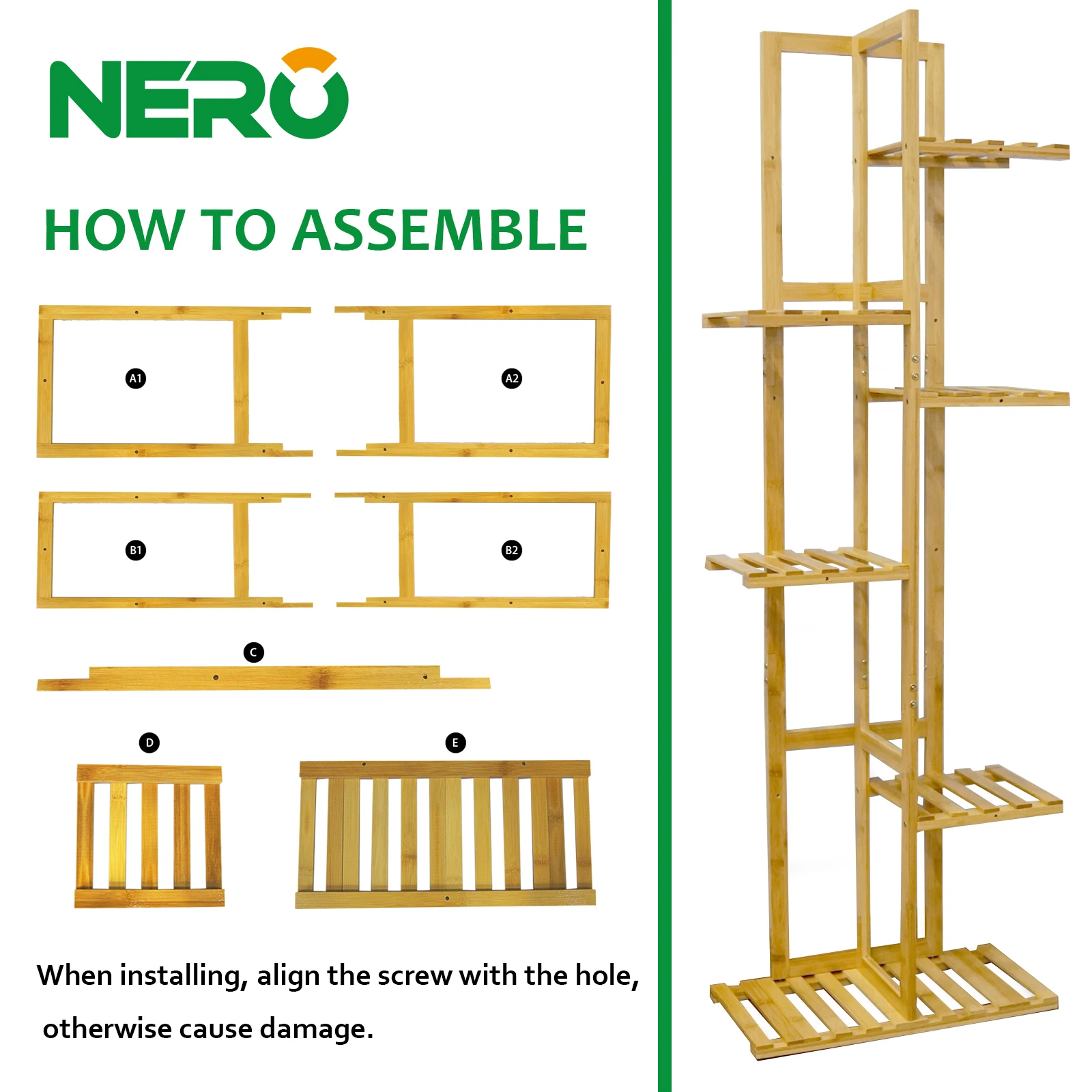 NERO

HOW TO ASSEMBLE

A1

A2

B1

B2

C

D

E

When installing, align the screw with the hole, otherwise cause damage.