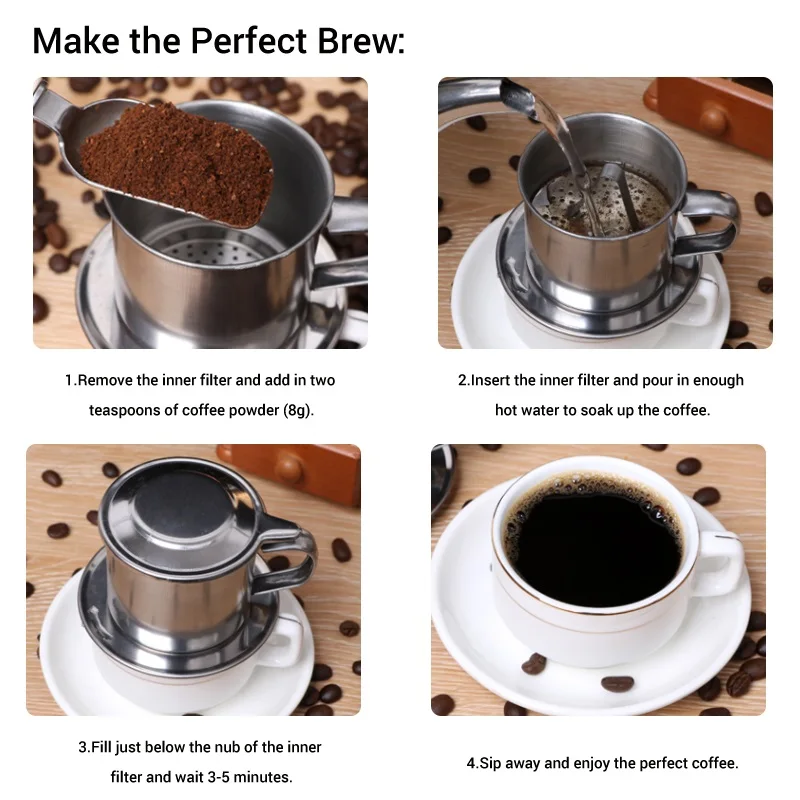 Make the Perfect Brew:

1.Remove the inner filter and add in two teaspoons of coffee powder (8g).

2.Insert the inner filter and pour in enough hot water to soak up the coffee.

3.Fill just below the nub of the inner filter and wait 3-5 minutes.

4.Sip away and enjoy the perfect coffee.