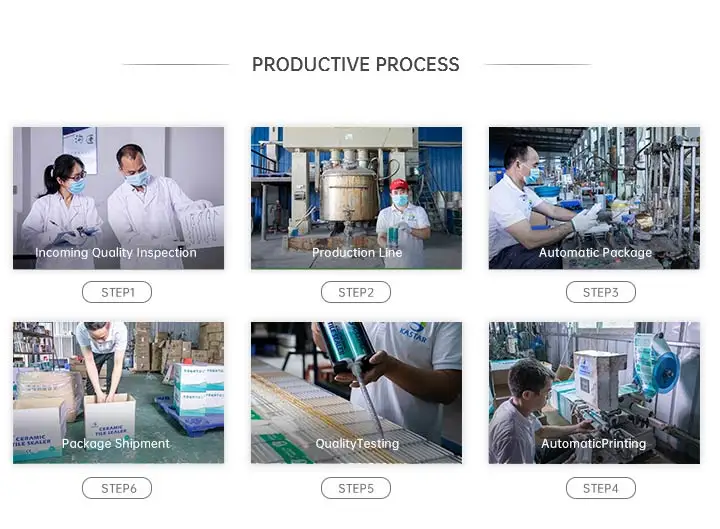 PRODUCTIVE PROCESS

Incoming Quality Inspection

STEP1

Production Line

STEP2

Automatic Package

STEP3

CERAMIC TILE SEALER

CERAMIC TILE SEALER

Package Shipment

STEP6

KASTAR

QualityTesting

STEP5

AutomaticPrinting

STEP4