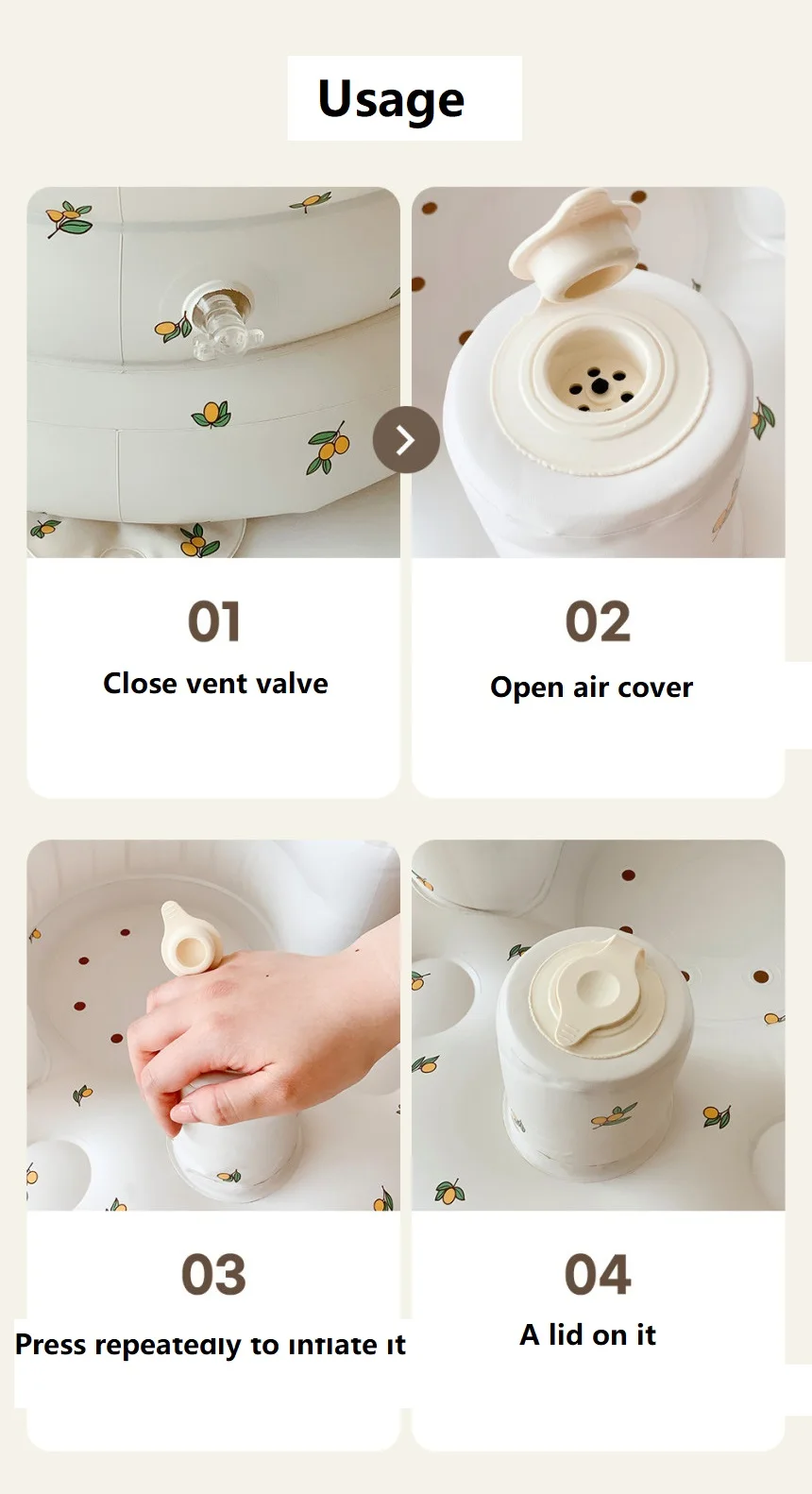 Usage

01

Close vent valve

02

Open air cover

03

Press repeatedly to inflate it

04

A lid on it