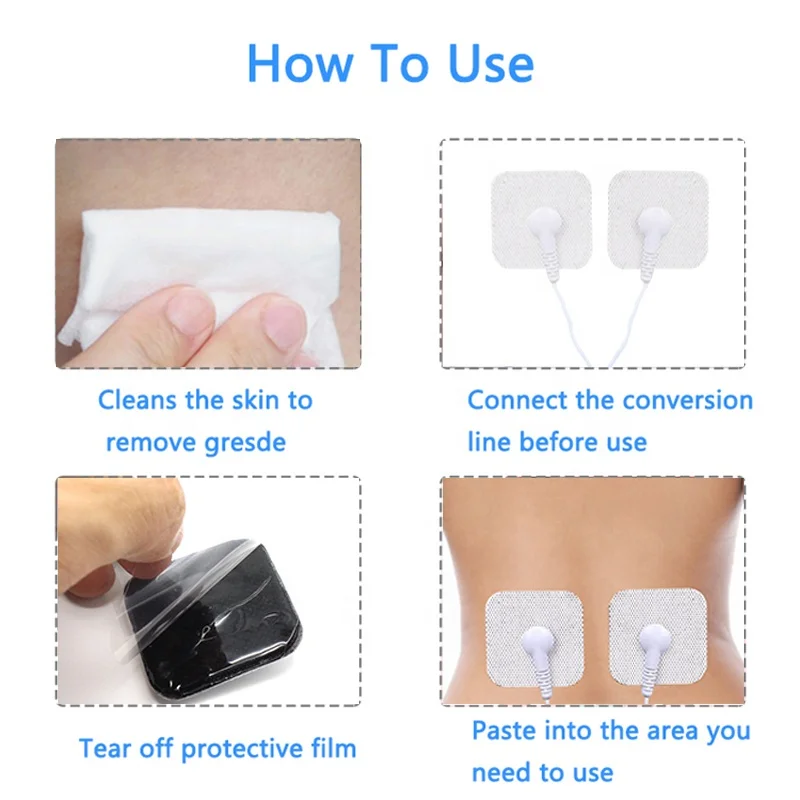 How To Use

Cleans the skin to remove gresde

Connect the conversion line before use

Tear off protective film

Paste into the area you need to use