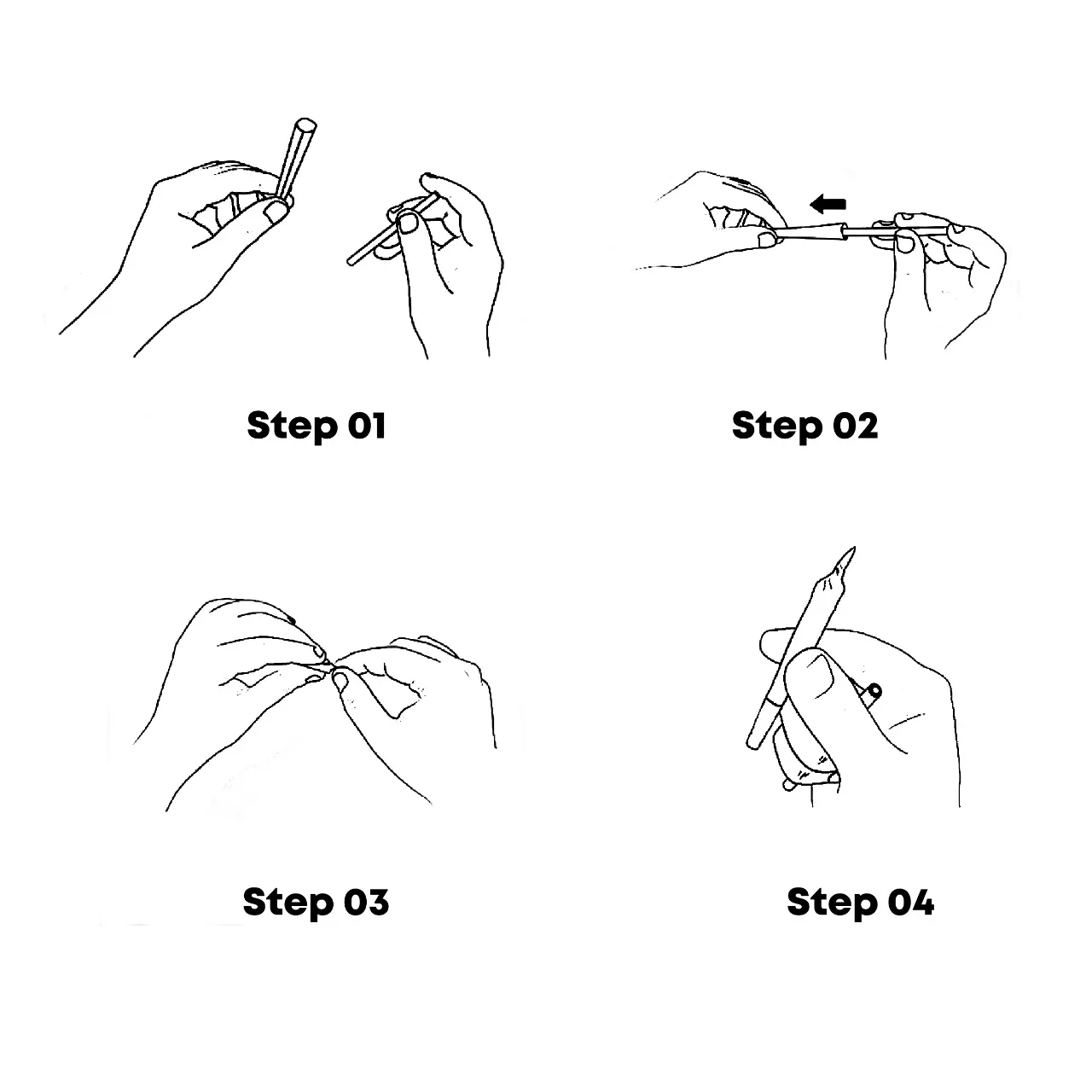 Step 01

Step 02

Step 03

Step 04