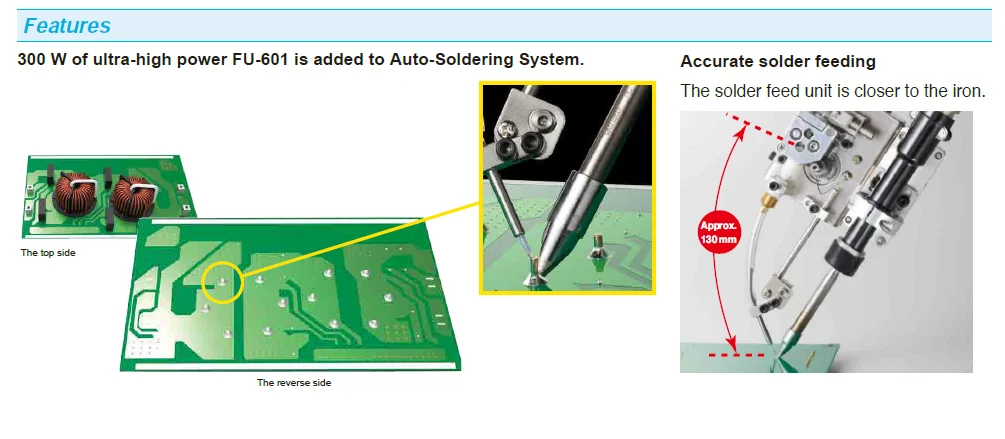 Features

300 W of ultra-high power FU-601 is added to Auto-Soldering System.

The top side

The reverse side

Accurate solder feeding

The solder feed unit is closer to the iron.

Approx. 130 mm