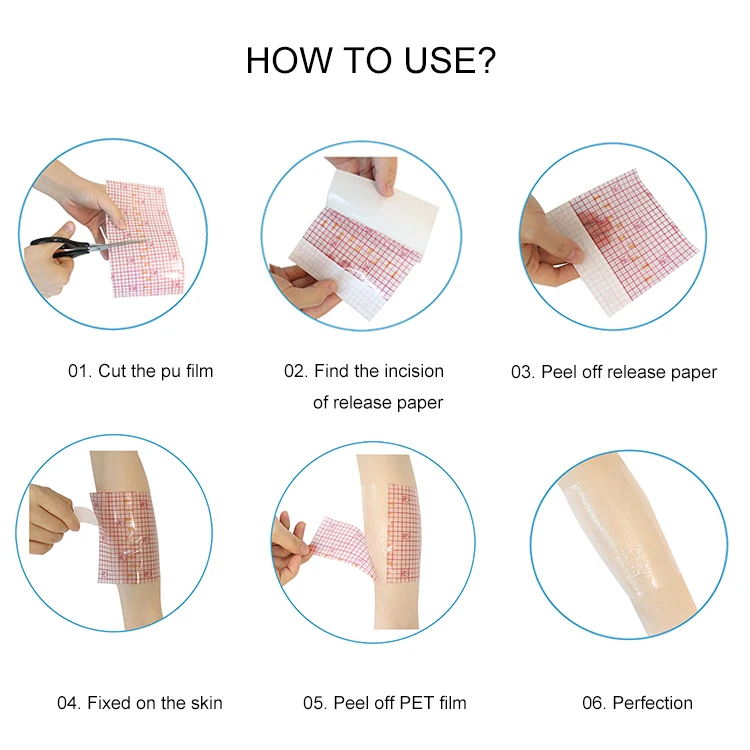 HOW TO USE?

01. Cut the pu film

02. Find the incision of release paper

03. Peel off release paper

04. Fixed on the skin

05. Peel off PET film

06. Perfection