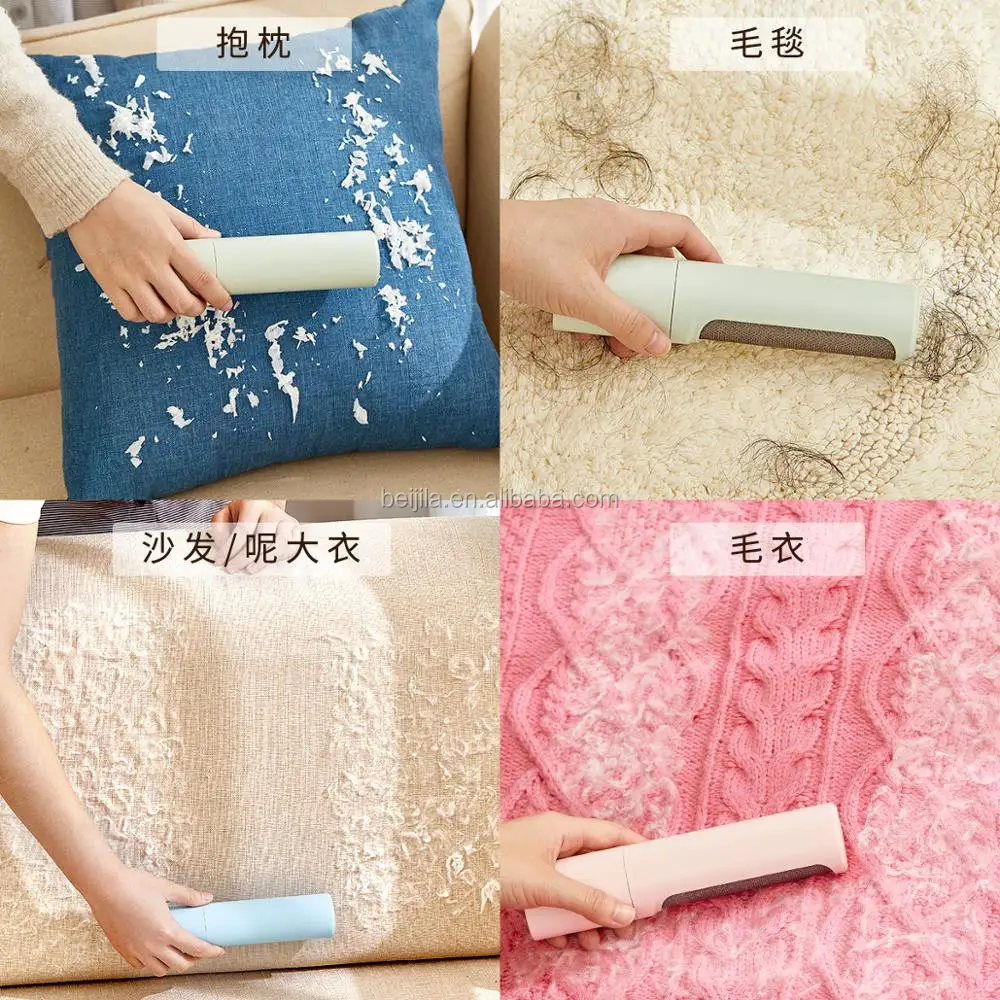 抱枕

毛毯

beijila.en.alibaba.com

沙发/呢大衣

毛衣