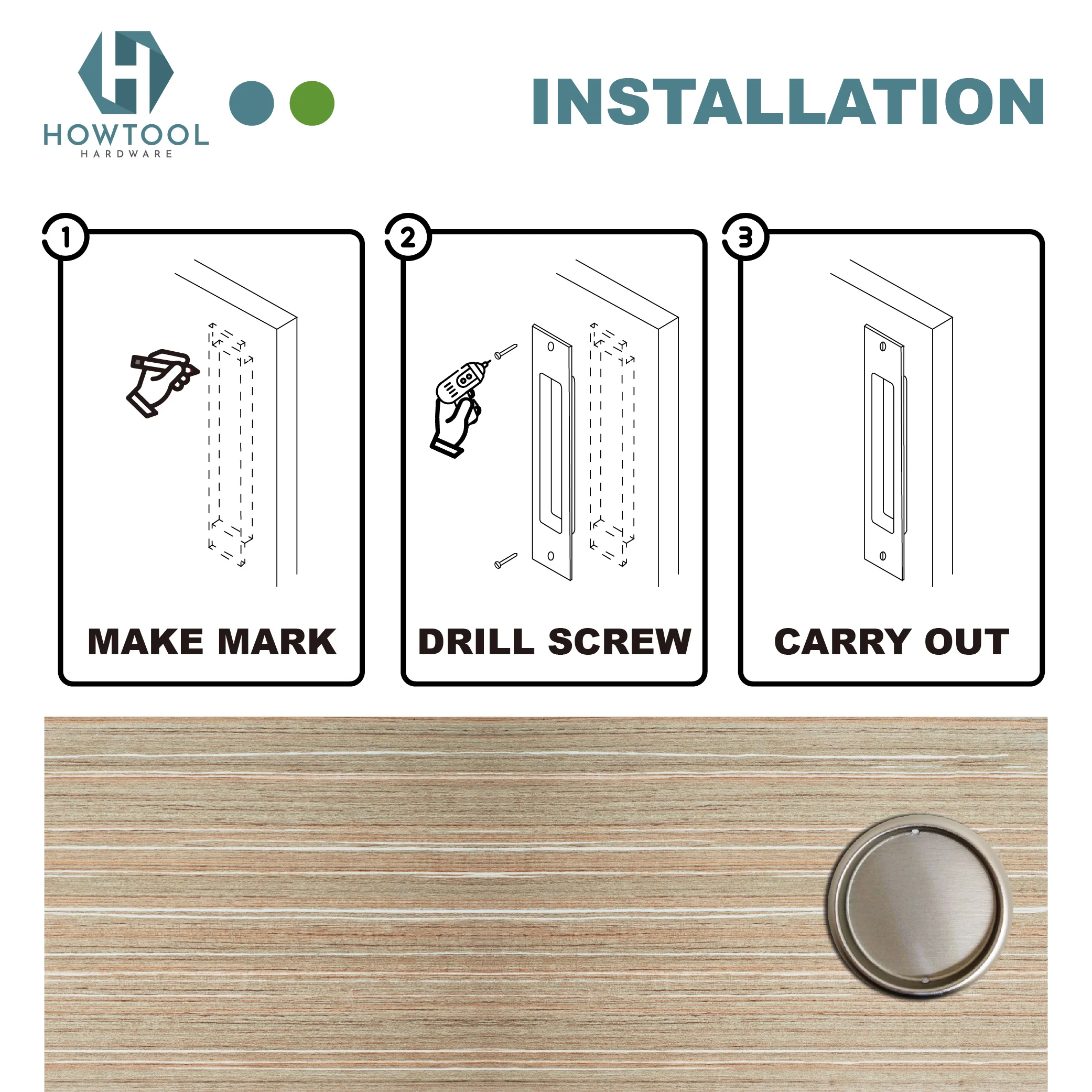 H
HOWTOOL
HARDWARE

INSTALLATION

1
MAKE MARK

2
DRILL SCREW

3
CARRY OUT