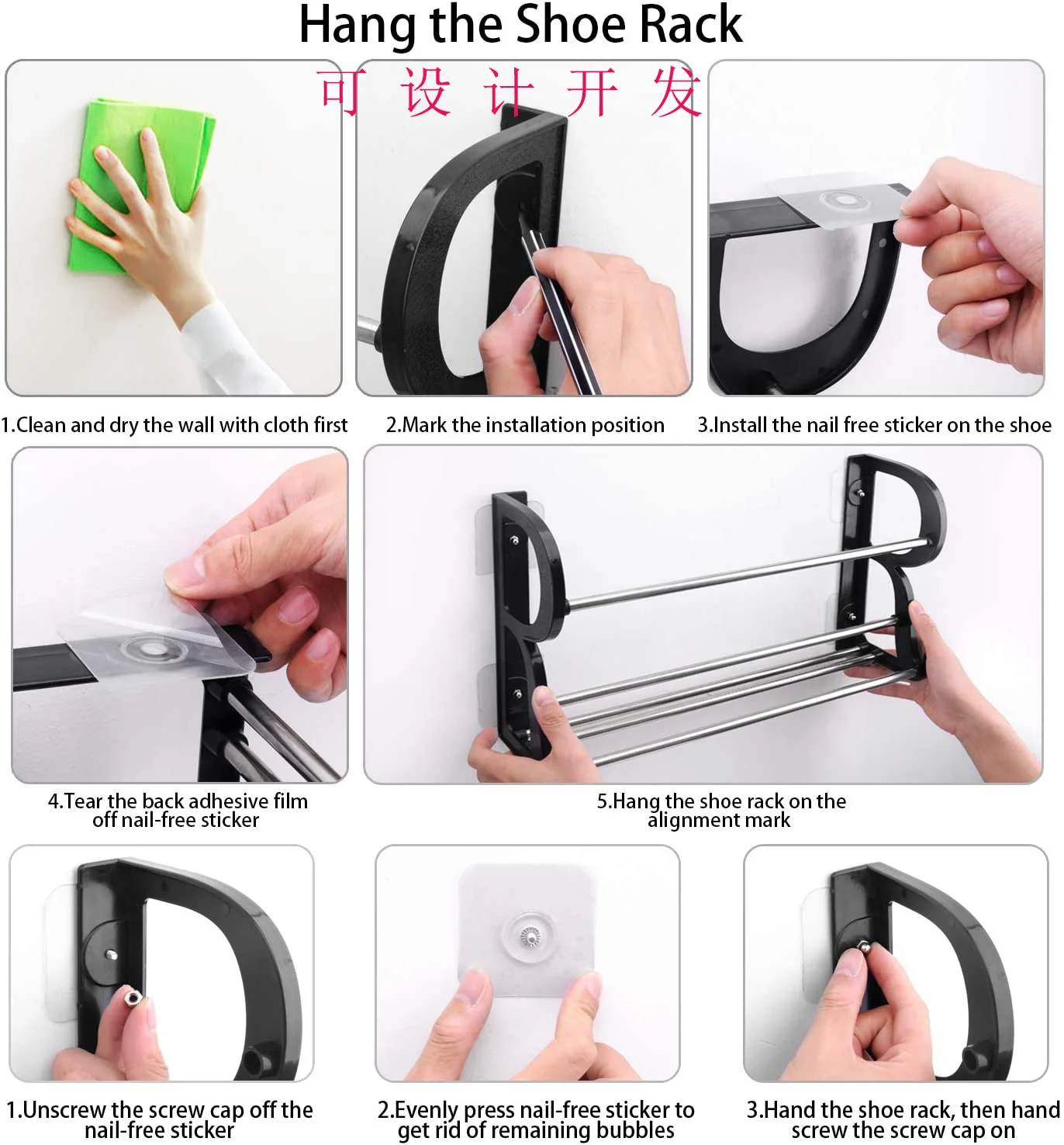 Hang the Shoe Rack

可 设 计 开 发

1.Clean and dry the wall with cloth first

2.Mark the installation position

3.Install the nail free sticker on the shoe

4.Tear the back adhesive film off nail-free sticker

5.Hang the shoe rack on the alignment mark

1.Unscrew the screw cap off the nail-free sticker

2.Evenly press nail-free sticker to get rid of remaining bubbles

3.Hand the shoe rack, then hand screw the screw cap on