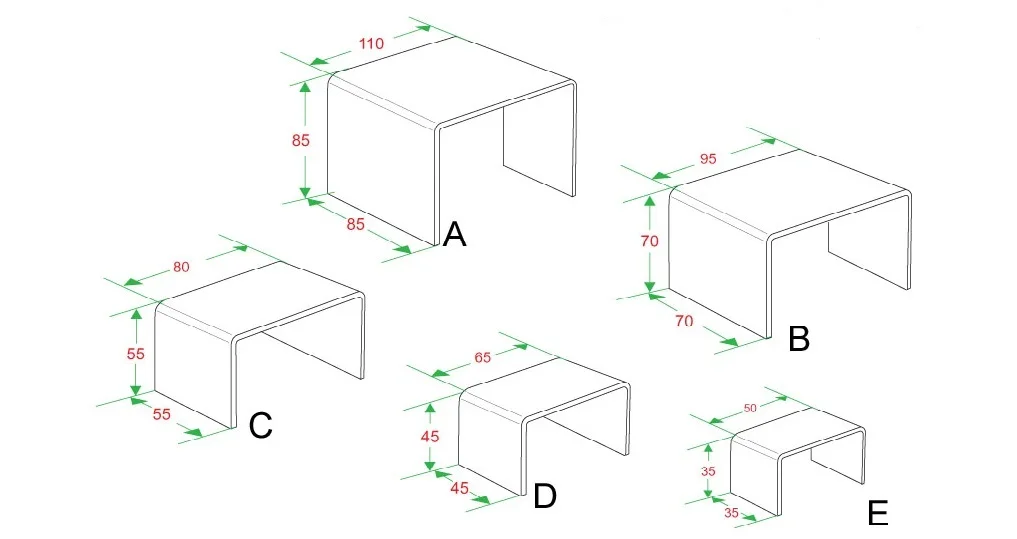 110
85
85
A

95
70
70
B

80
55
55
C

65
45
45
D

50
35
35
E