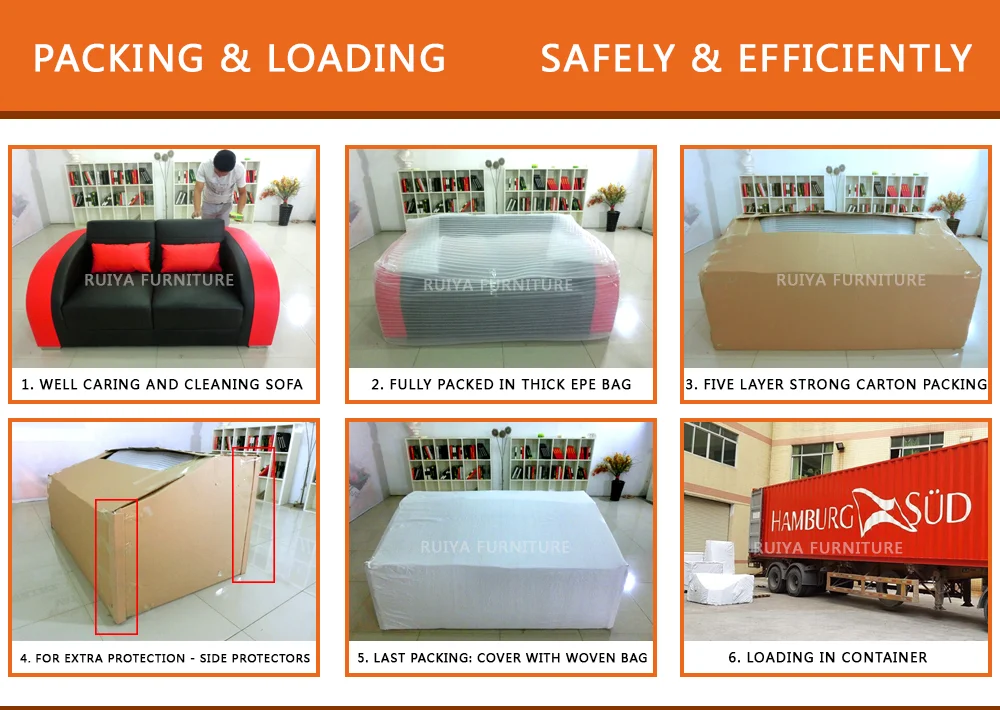 PACKING & LOADING SAFELY & EFFICIENTLY

RUIYA FURNITURE

1. WELL CARING AND CLEANING SOFA

RUIYA FURNITURE

2. FULLY PACKED IN THICK EPE BAG

RUIYA FURNITURE

3. FIVE LAYER STRONG CARTON PACKING

4. FOR EXTRA PROTECTION - SIDE PROTECTORS

RUIYA FURNITURE

5. LAST PACKING: COVER WITH WOVEN BAG

HAMBURG SÜD

RUIYA FURNITURE

6. LOADING IN CONTAINER