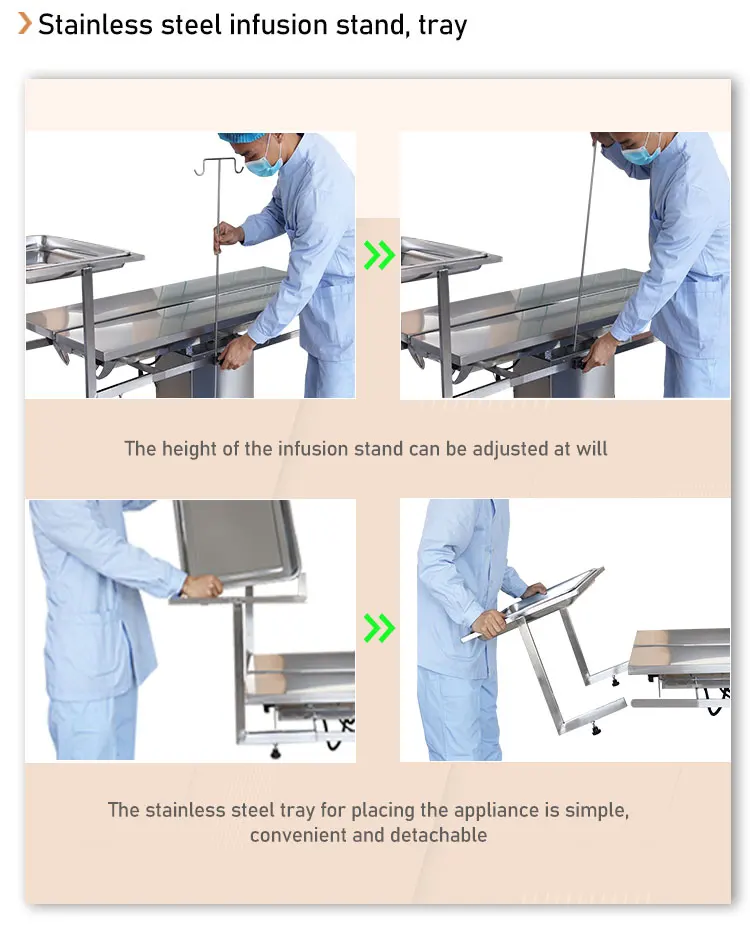 Stainless steel infusion stand, tray

The height of the infusion stand can be adjusted at will

The stainless steel tray for placing the appliance is simple, convenient and detachable