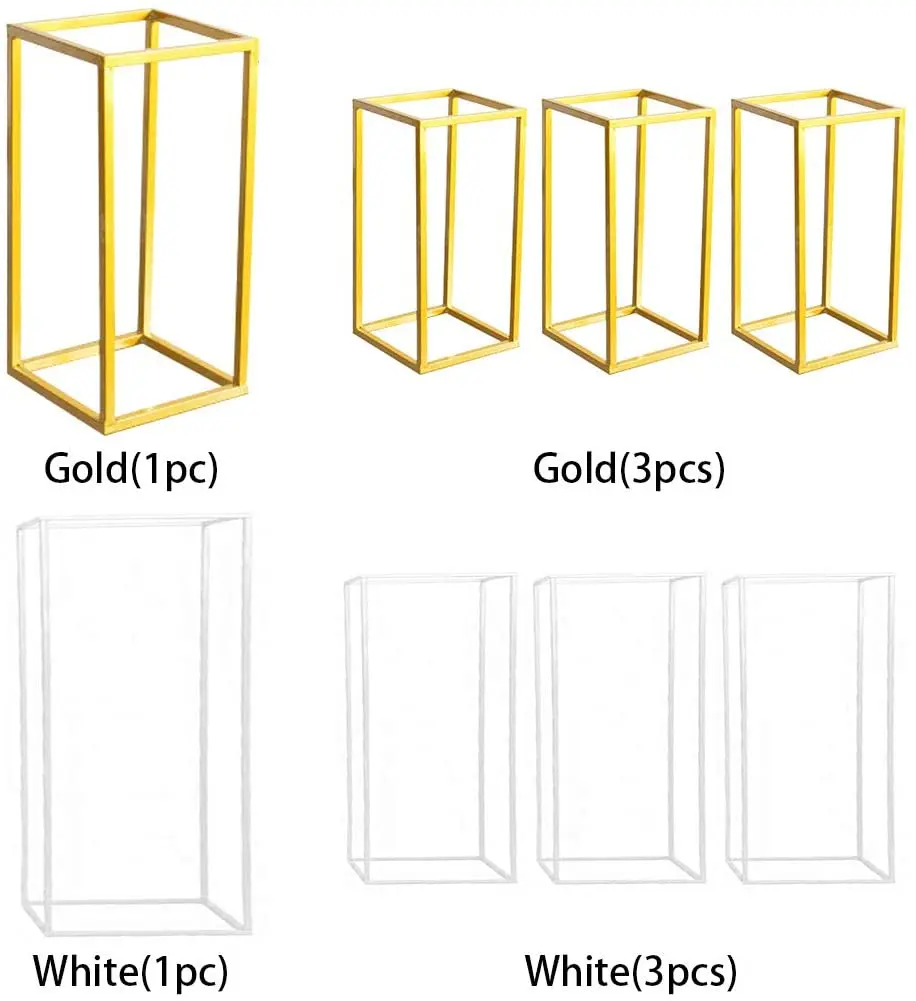 Gold(1pc)

Gold(3pcs)

White(1pc)

White(3pcs)