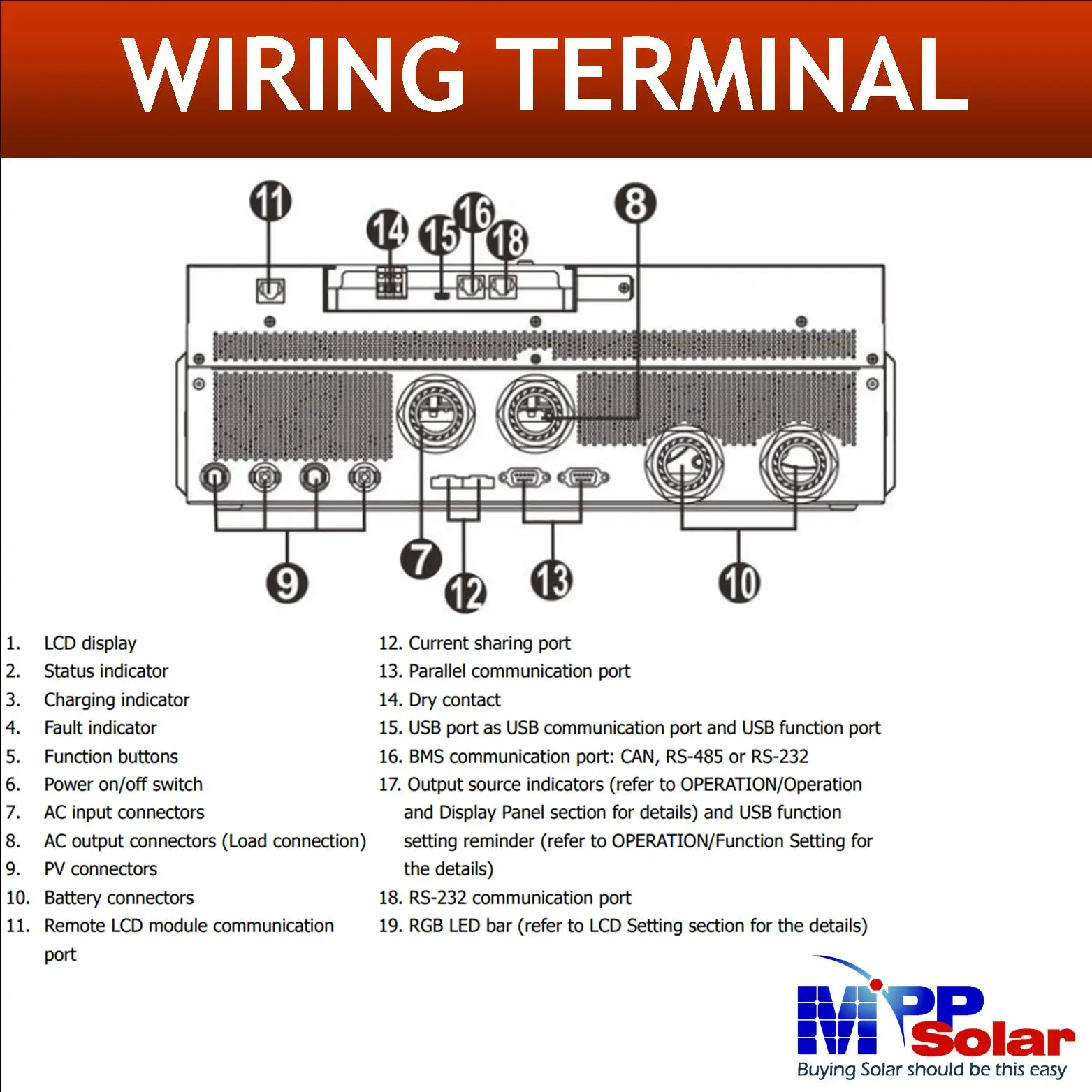 WIRING TERMINAL

11
14
15
16
18
8
9
7
12
13
10

1. LCD display
2. Status indicator
3. Charging indicator
4. Fault indicator
5. Function buttons
6. Power on/off switch
7. AC input connectors
8. AC output connectors (Load connection)
9. PV connectors
10. Battery connectors
11. Remote LCD module communication port

12. Current sharing port
13. Parallel communication port
14. Dry contact
15. USB port as USB communication port and USB function port
16. BMS communication port: CAN, RS-485 or RS-232
17. Output source indicators (refer to OPERATION/Operation and Display Panel section for details) and USB function setting reminder (refer to OPERATION/Function Setting for the details)
18. RS-232 communication port
19. RGB LED bar (refer to LCD Setting section for the details)

MPP Solar
Buying Solar should be this easy