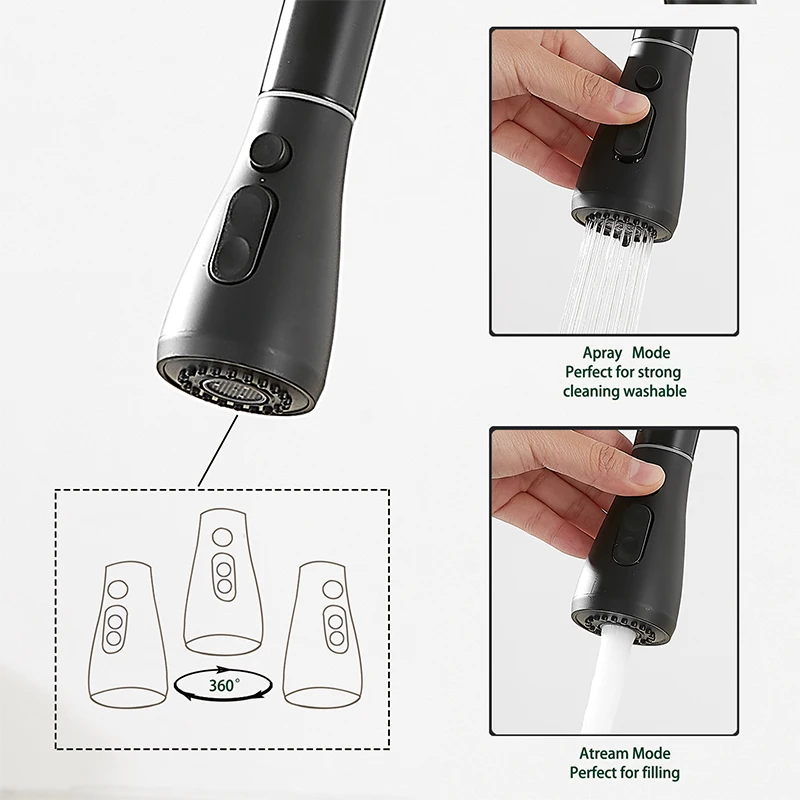 Apray Mode
Perfect for strong cleaning washable

360°

Atream Mode
Perfect for filling