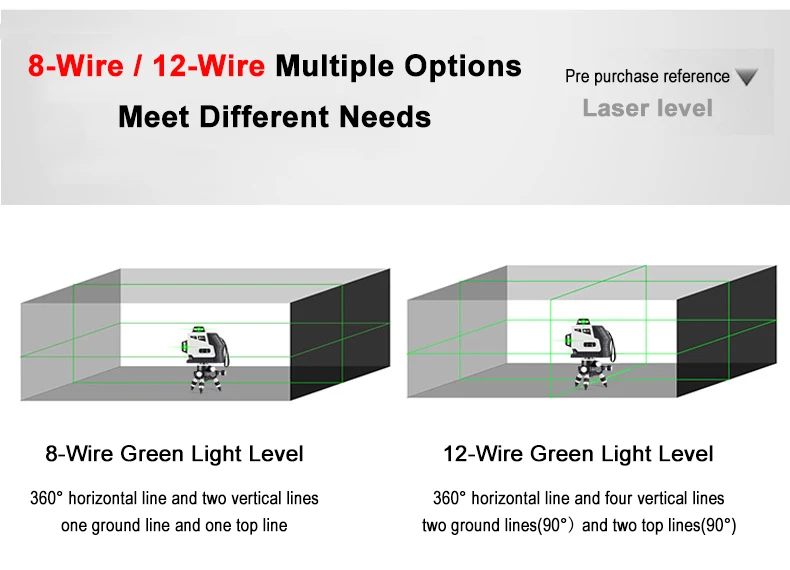 8-Wire / 12-Wire Multiple Options
Meet Different Needs

Pre purchase reference
Laser level

8-Wire Green Light Level
360° horizontal line and two vertical lines
one ground line and one top line

12-Wire Green Light Level
360° horizontal line and four vertical lines
two ground lines(90°) and two top lines(90°)