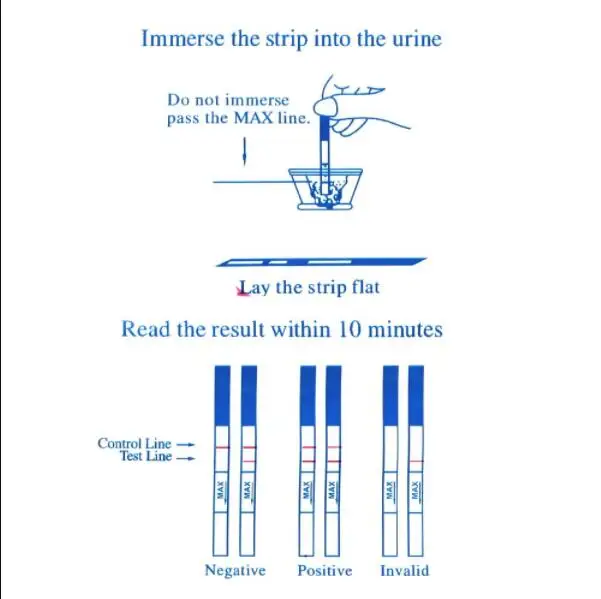 Immerse the strip into the urine

Do not immerse pass the MAX line.

Lay the strip flat

Read the result within 10 minutes

Control Line
Test Line

MAX MAX MAX MAX MAX MAX

Negative Positive Invalid