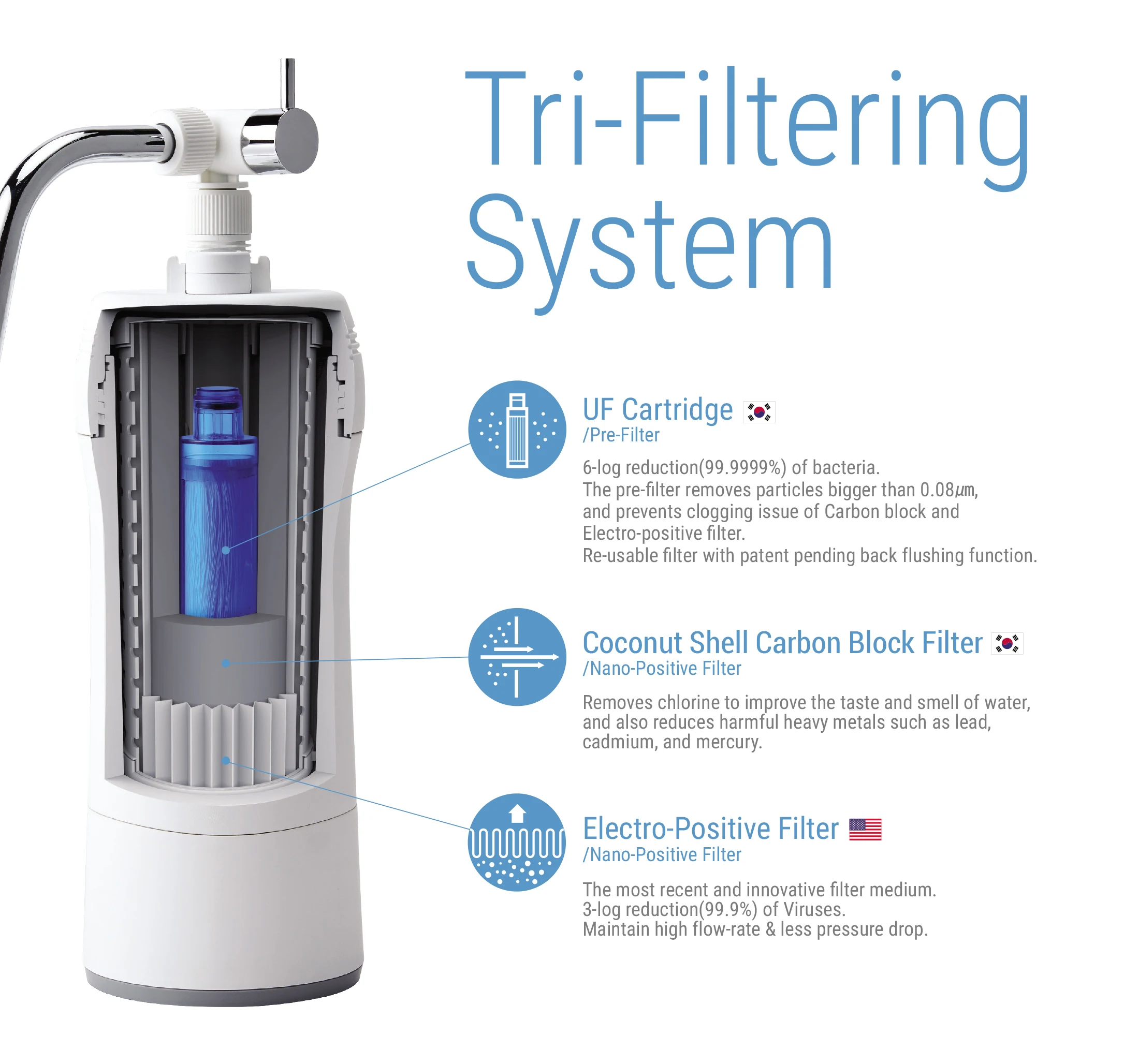 Tri-Filtering System

UF Cartridge
/Pre-Filter

6-log reduction(99.9999%) of bacteria.
The pre-filter removes particles bigger than 0.08㎛, and prevents clogging issue of Carbon block and Electro-positive filter.
Re-usable filter with patent pending back flushing function.

Coconut Shell Carbon Block Filter
/Nano-Positive Filter

Removes chlorine to improve the taste and smell of water, and also reduces harmful heavy metals such as lead, cadmium, and mercury.

Electro-Positive Filter
/Nano-Positive Filter

The most recent and innovative filter medium.
3-log reduction(99.9%) of Viruses.
Maintain high flow-rate & less pressure drop.