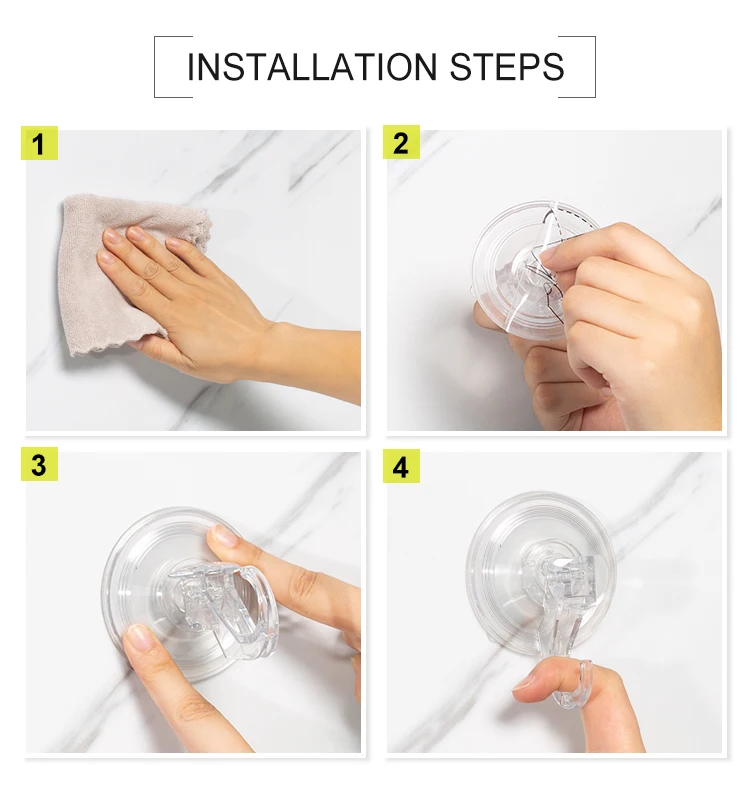 INSTALLATION STEPS

1

2

3

4