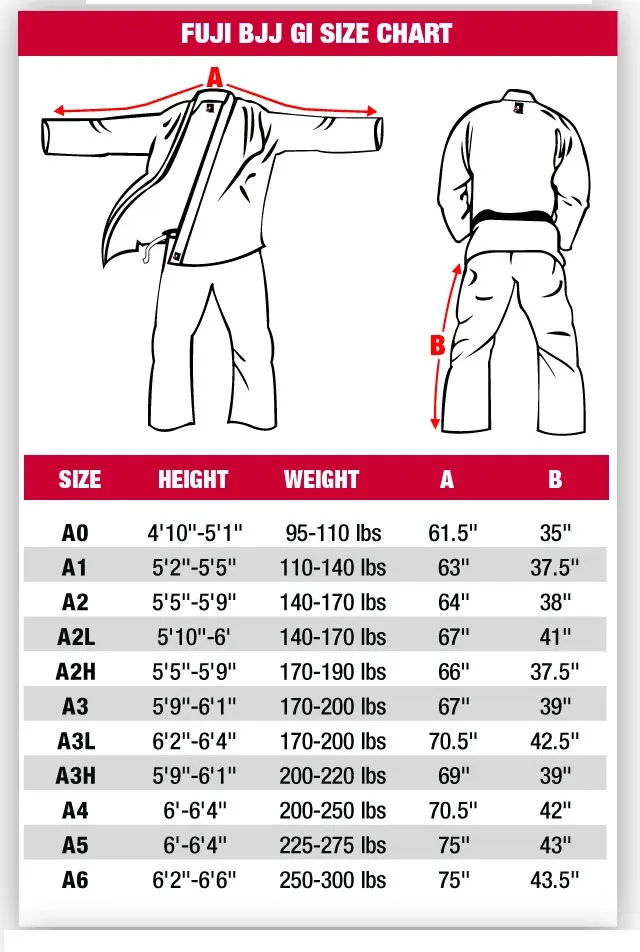 FUJI BJJ GI SIZE CHART

A

B

| SIZE | HEIGHT | WEIGHT | A | B |
|---|---|---|---|---|
| A0 | 4'10"-5'1" | 95-110 lbs | 61.5" | 35" |
| A1 | 5'2"-5'5" | 110-140 lbs | 63" | 37.5" |
| A2 | 5'5"-5'9" | 140-170 lbs | 64" | 38" |
| A2L | 5'10"-6' | 140-170 lbs | 67" | 41" |
| A2H | 5'5"-5'9" | 170-190 lbs | 66" | 37.5" |
| A3 | 5'9"-6'1" | 170-200 lbs | 67" | 39" |
| A3L | 6'2"-6'4" | 170-200 lbs | 70.5" | 42.5" |
| A3H | 5'9"-6'1" | 200-220 lbs | 69" | 39" |
| A4 | 6'-6'4" | 200-250 lbs | 70.5" | 42" |
| A5 | 6'-6'4" | 225-275 lbs | 75" | 43" |
| A6 | 6'2"-6'6" | 250-300 lbs | 75" | 43.5" |