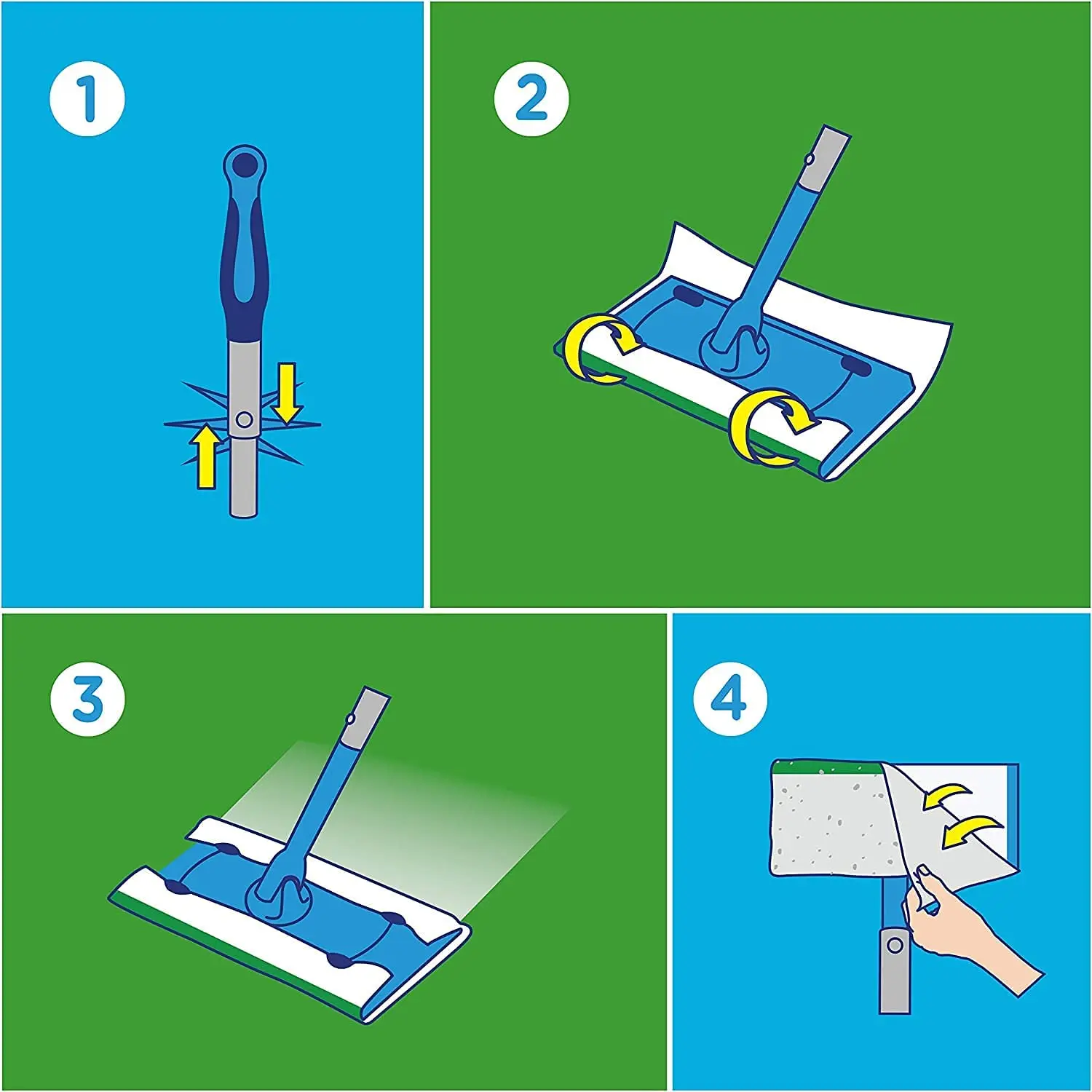 1

2

3

4