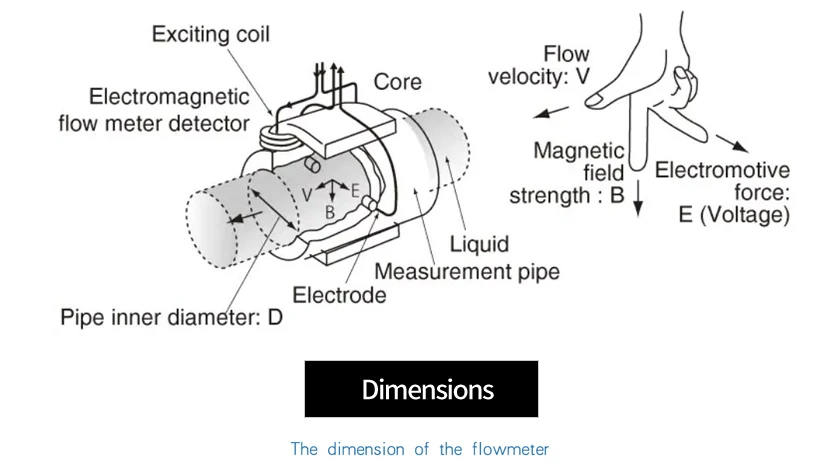 Exciting coil
Electromagnetic flow meter detector
Core
V
E
B
Liquid
Measurement pipe
Electrode
Pipe inner diameter: D

Flow velocity: V
Magnetic field strength : B
Electromotive force: E (Voltage)

Dimensions

The dimension of the flowmeter