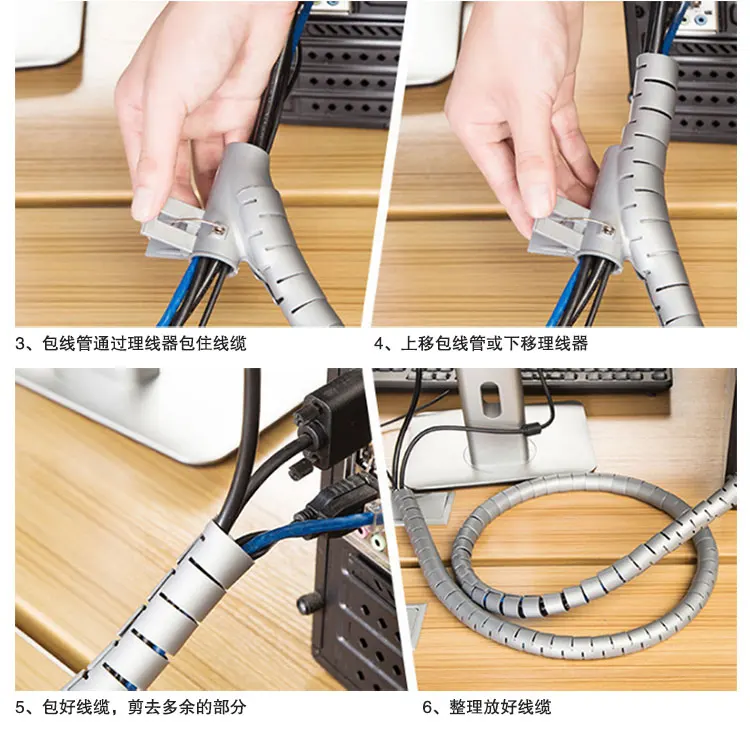 3、包线管通过理线器包住线缆

4、上移包线管或下移理线器

5、包好线缆，剪去多余的部分

6、整理放好线缆