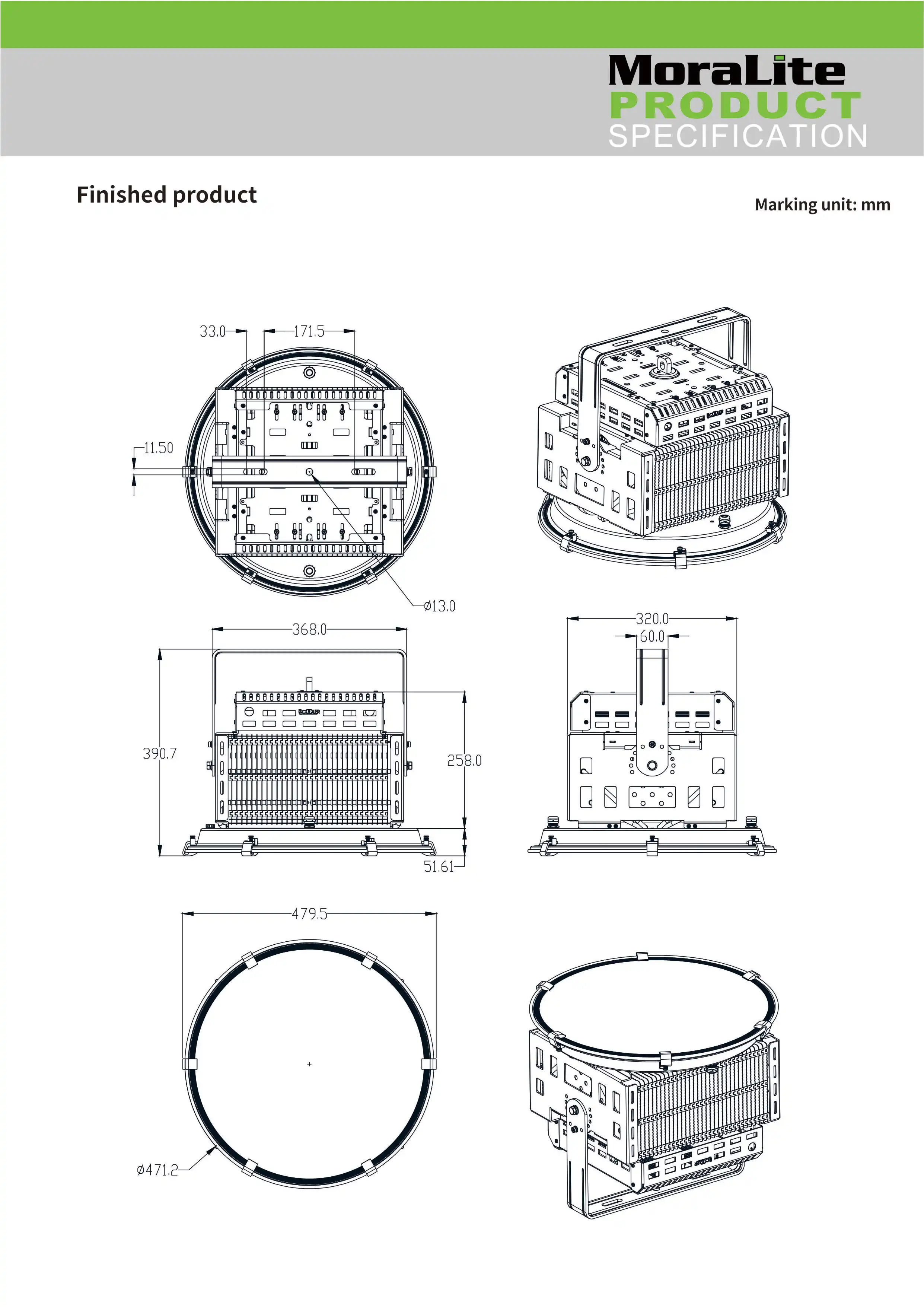 MoraLite
PRODUCT
SPECIFICATION

Finished product

Marking unit: mm

33.0
171.5
11.50
ø13.0
368.0
390.7
258.0
51.61
320.0
60.0
479.5
ø471.2