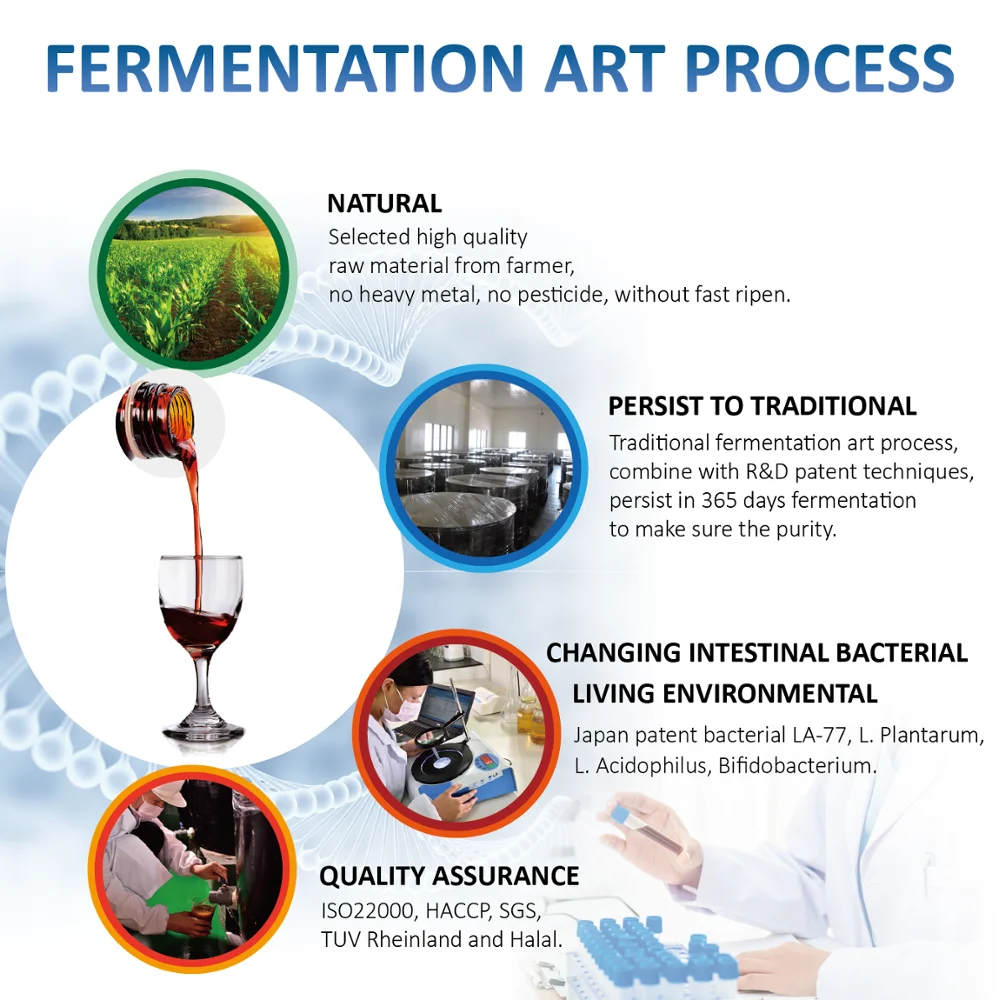 FERMENTATION ART PROCESS

NATURAL
Selected high quality raw material from farmer, no heavy metal, no pesticide, without fast ripen.

PERSIST TO TRADITIONAL
Traditional fermentation art process, combine with R&D patent techniques, persist in 365 days fermentation to make sure the purity.

CHANGING INTESTINAL BACTERIAL LIVING ENVIRONMENTAL
Japan patent bacterial LA-77, L. Plantarum, L. Acidophilus, Bifidobacterium.

QUALITY ASSURANCE
ISO22000, HACCP, SGS, TUV Rheinland and Halal.