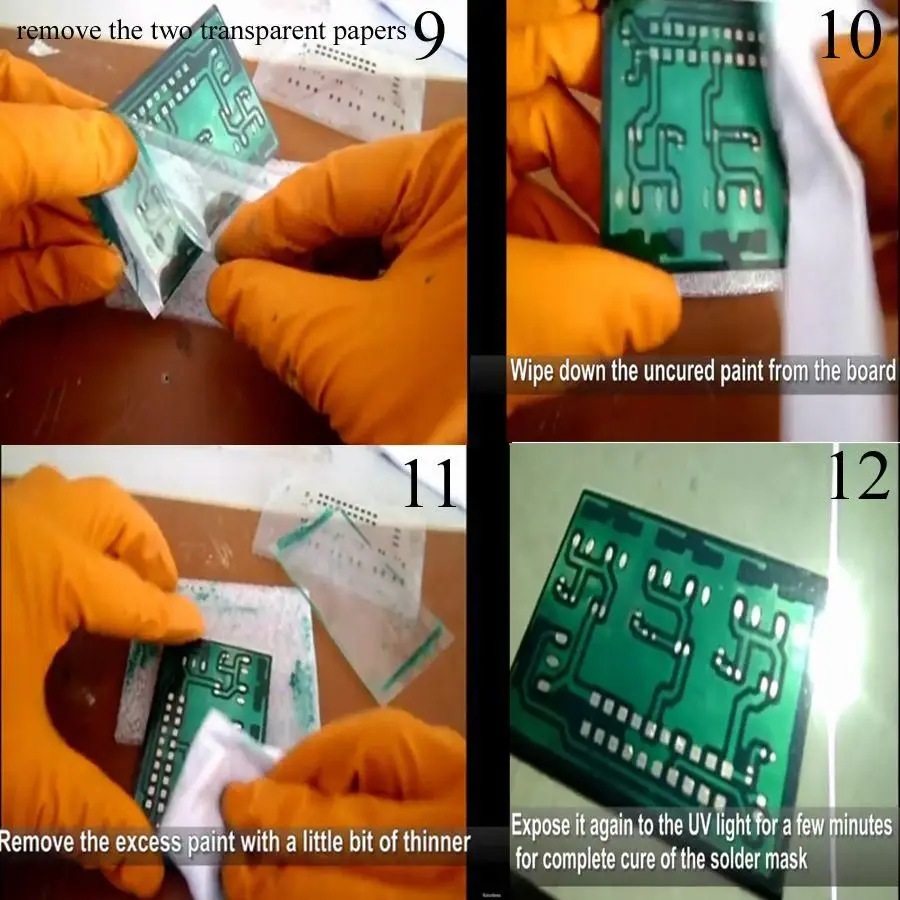 remove the two transparent papers 9

10

Wipe down the uncured paint from the board

11

Remove the excess paint with a little bit of thinner

12

Expose it again to the UV light for a few minutes for complete cure of the solder mask