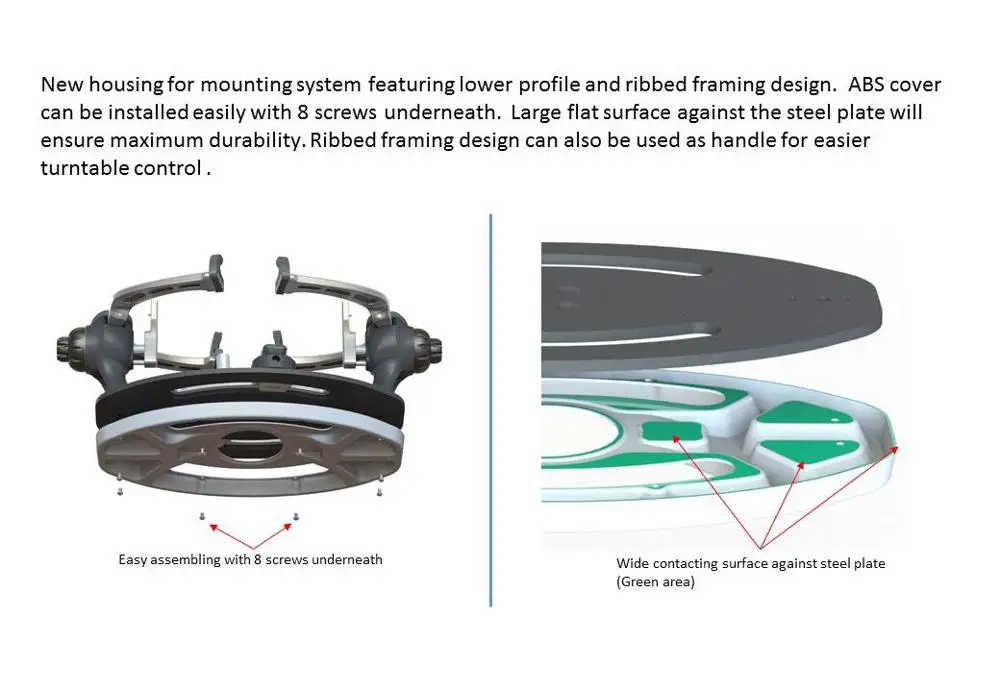 New housing for mounting system featuring lower profile and ribbed framing design. ABS cover can be installed easily with 8 screws underneath. Large flat surface against the steel plate will ensure maximum durability. Ribbed framing design can also be used as handle for easier turntable control .

Easy assembling with 8 screws underneath

Wide contacting surface against steel plate (Green area)