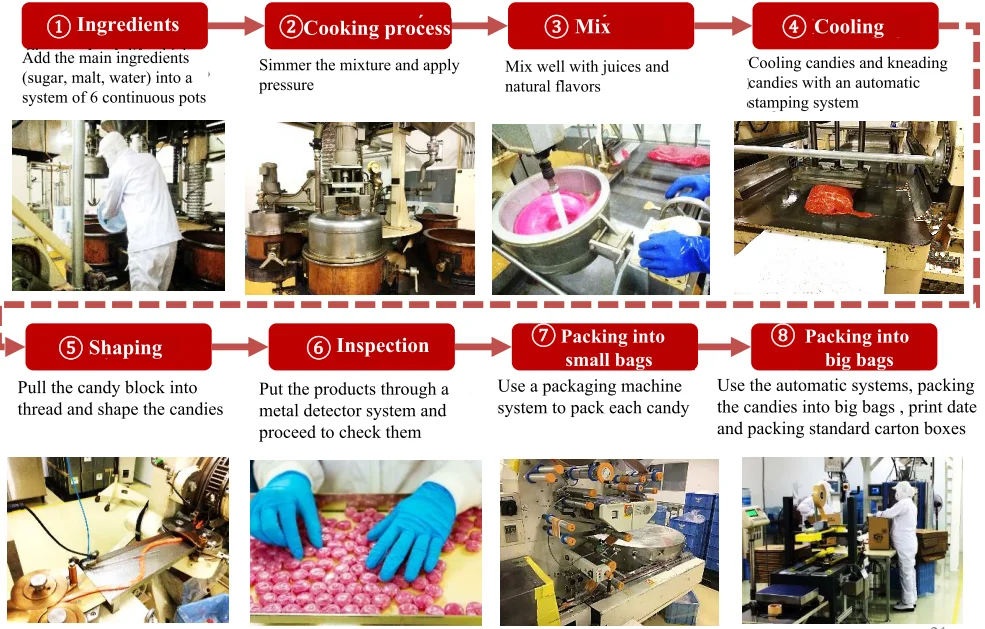 ① Ingredients

Add the main ingredients (sugar, malt, water) into a system of 6 continuous pots

② Cooking process

Simmer the mixture and apply pressure

③ Mix

Mix well with juices and natural flavors

④ Cooling

Cooling candies and kneading candies with an automatic stamping system

⑤ Shaping

Pull the candy block into thread and shape the candies

⑥ Inspection

Put the products through a metal detector system and proceed to check them

⑦ Packing into small bags

Use a packaging machine system to pack each candy

⑧ Packing into big bags

Use the automatic systems, packing the candies into big bags , print date and packing standard carton boxes