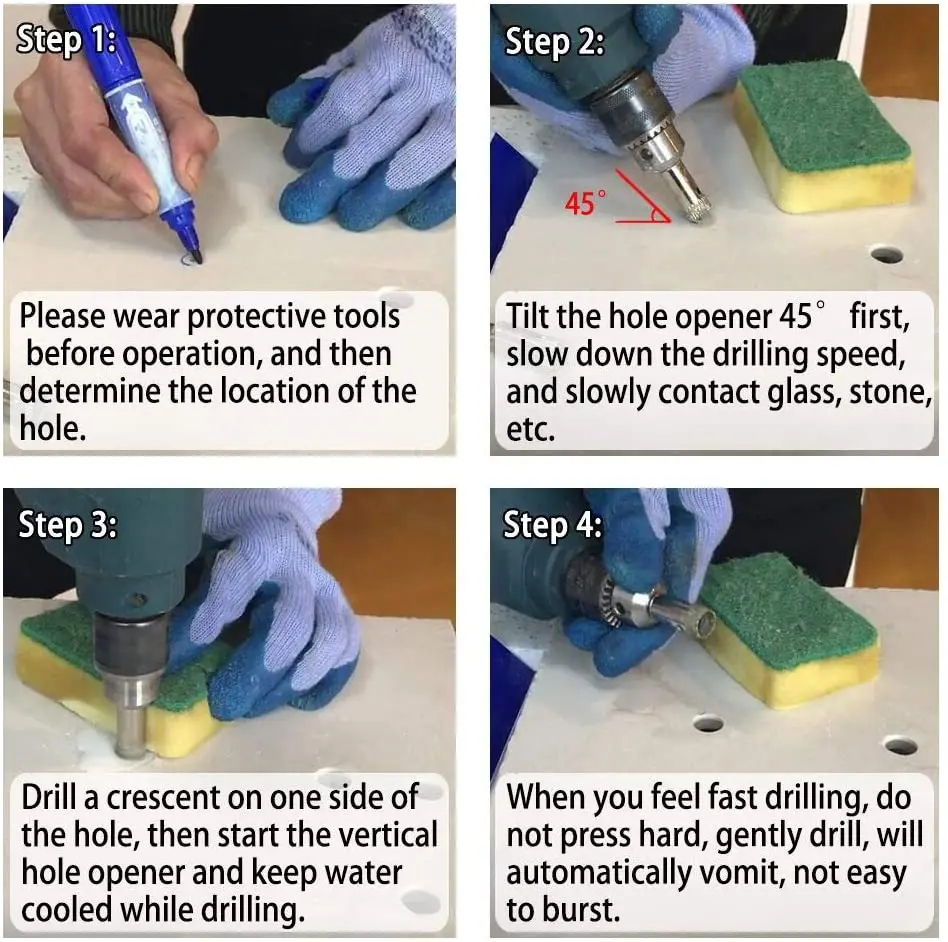 Step 1:

Please wear protective tools before operation, and then determine the location of the hole.

Step 2:

45°

Tilt the hole opener 45° first, slow down the drilling speed, and slowly contact glass, stone, etc.

Step 3:

Drill a crescent on one side of the hole, then start the vertical hole opener and keep water cooled while drilling.

Step 4:

When you feel fast drilling, do not press hard, gently drill, will automatically vomit, not easy to burst.