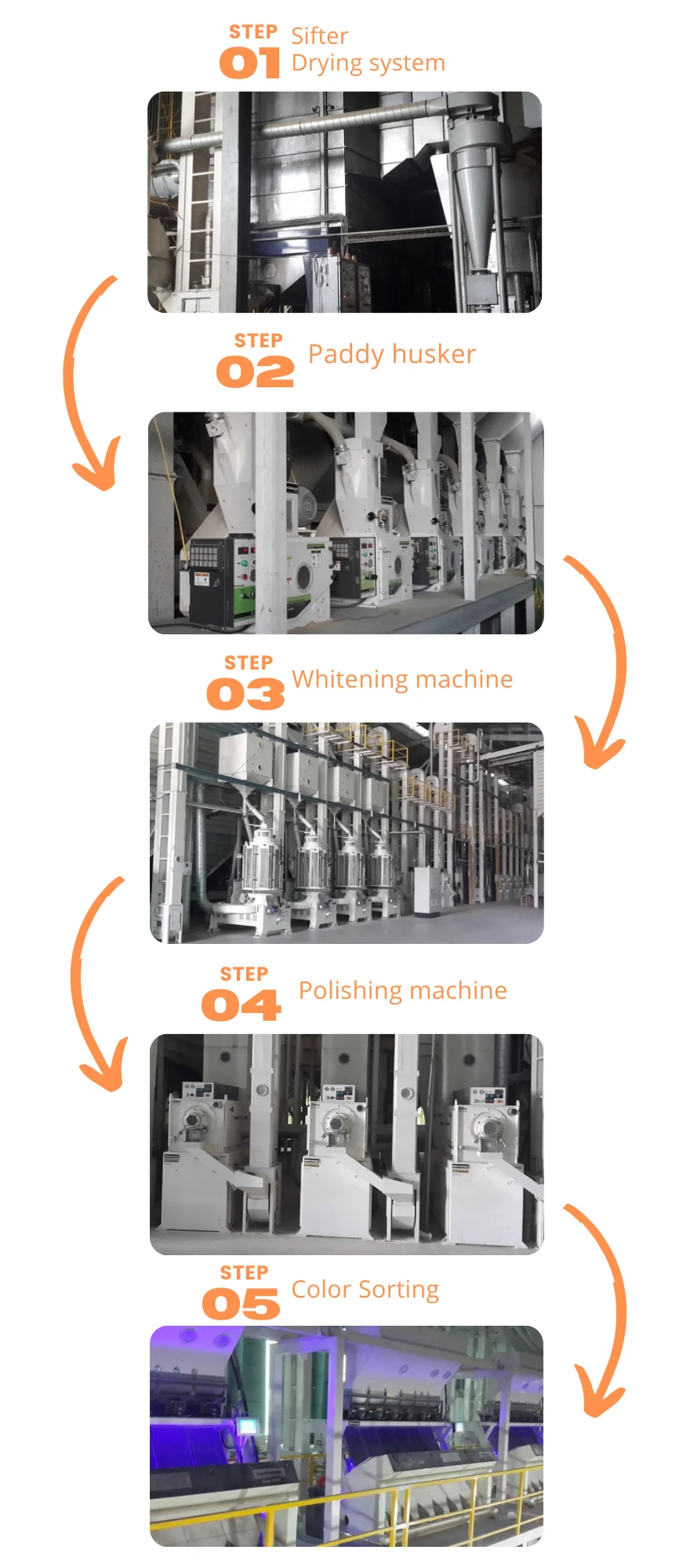 STEP 01 Sifter
Drying system

STEP 02 Paddy husker

STEP 03 Whitening machine

STEP 04 Polishing machine

STEP 05 Color Sorting