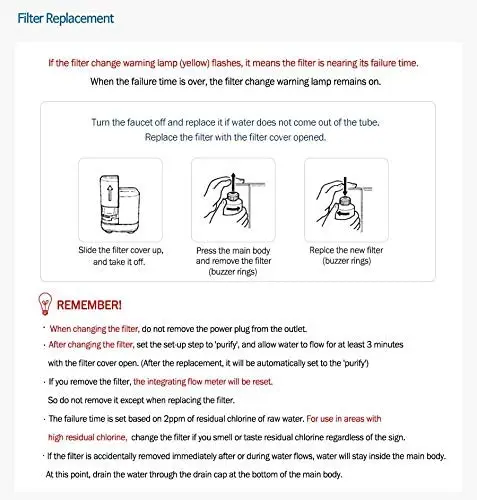 Filter Replacement

If the filter change warning lamp (yellow) flashes, it means the filter is nearing its failure time.
When the failure time is over, the filter change warning lamp remains on.

Turn the faucet off and replace it if water does not come out of the tube.
Replace the filter with the filter cover opened.

Slide the filter cover up, and take it off.

Press the main body and remove the filter (buzzer rings)

Replce the new filter (buzzer rings)

REMEMBER!

· When changing the filter, do not remove the power plug from the outlet.

· After changing the filter, set the set-up step to 'purify', and allow water to flow for at least 3 minutes with the filter cover open. (After the replacement, it will be automatically set to the 'purify')

· If you remove the filter, the integrating flow meter will be reset.
So do not remove it except when replacing the filter.

· The failure time is set based on 2ppm of residual chlorine of raw water. For use in areas with high residual chlorine, change the filter if you smell or taste residual chlorine regardless of the sign.

· If the filter is accidentally removed immediately after or during water flows, water will stay inside the main body. At this point, drain the water through the drain cap at the bottom of the main body.