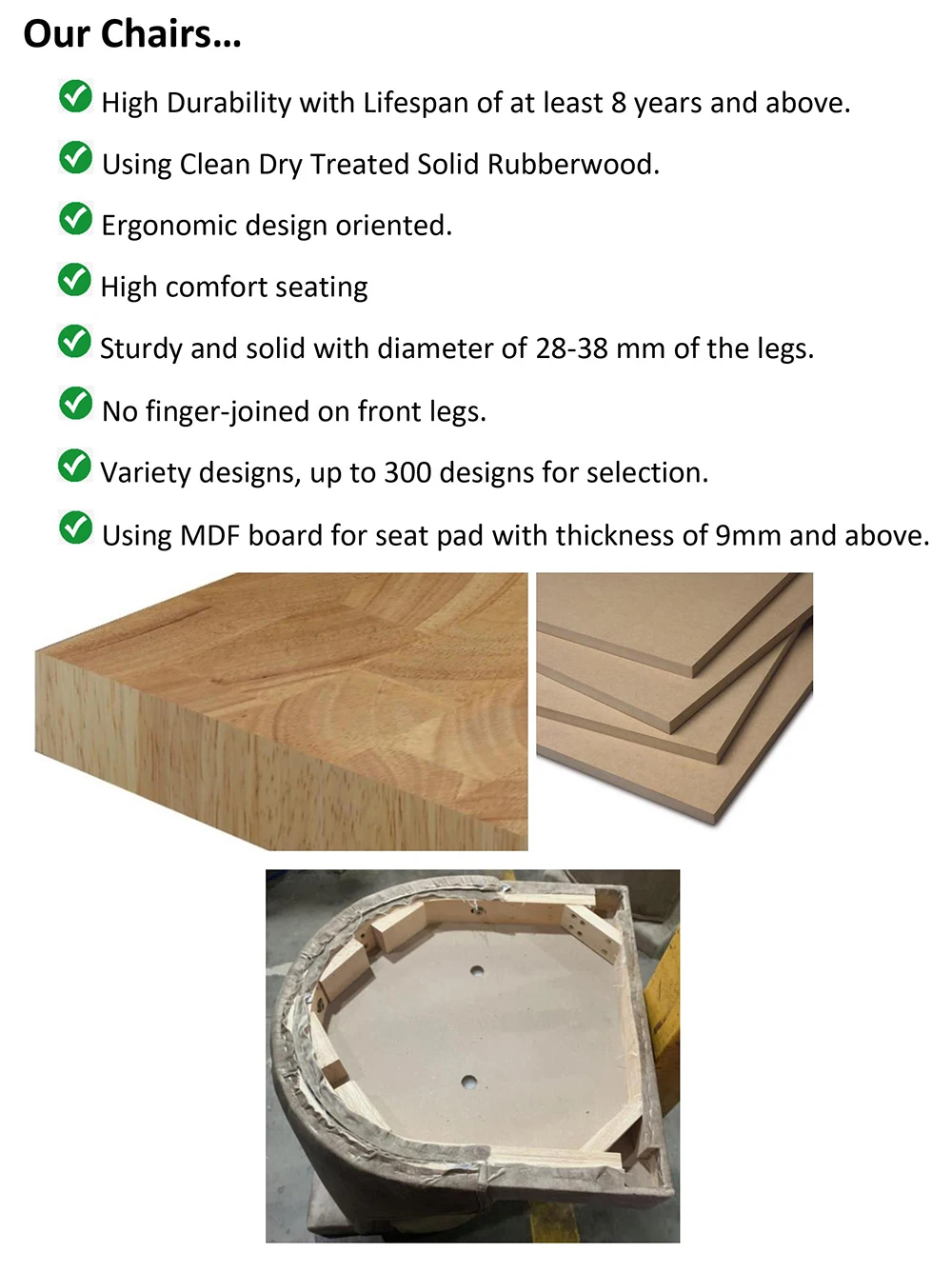 Our Chairs...

High Durability with Lifespan of at least 8 years and above.

Using Clean Dry Treated Solid Rubberwood.

Ergonomic design oriented.

High comfort seating

Sturdy and solid with diameter of 28-38 mm of the legs.

No finger-joined on front legs.

Variety designs, up to 300 designs for selection.

Using MDF board for seat pad with thickness of 9mm and above.