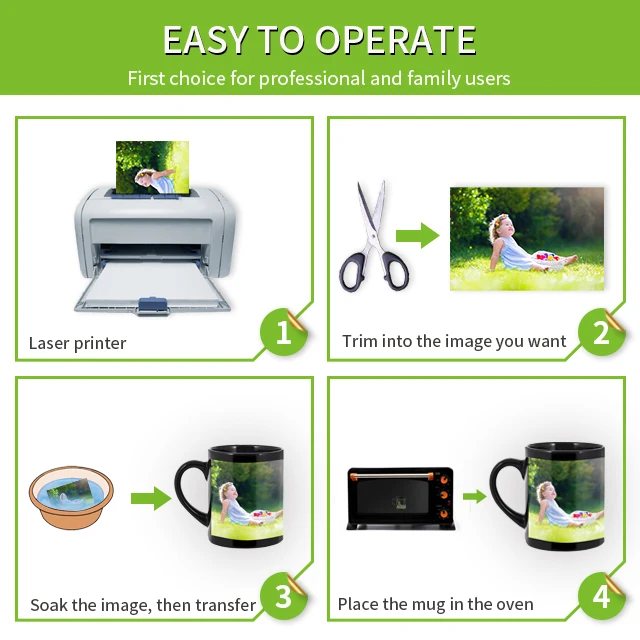 EASY TO OPERATE

First choice for professional and family users

Laser printer

1

Trim into the image you want

2

Soak the image, then transfer

3

Place the mug in the oven

4