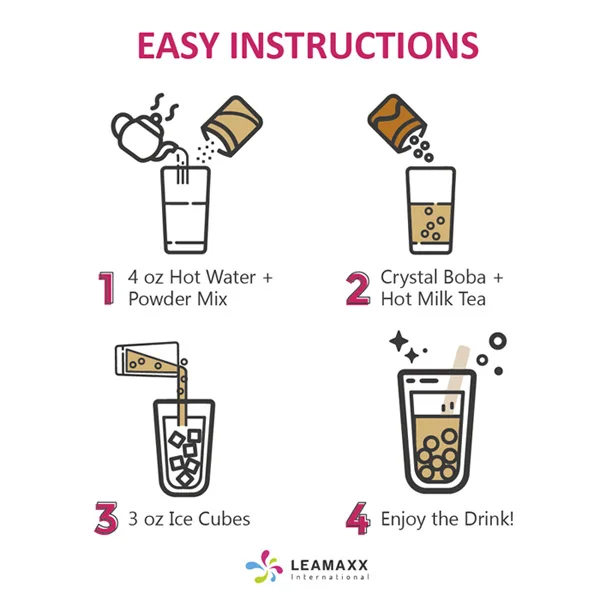 EASY INSTRUCTIONS

1 4 oz Hot Water + Powder Mix

2 Crystal Boba + Hot Milk Tea

3 3 oz Ice Cubes

4 Enjoy the Drink!

LEAMAXX
International