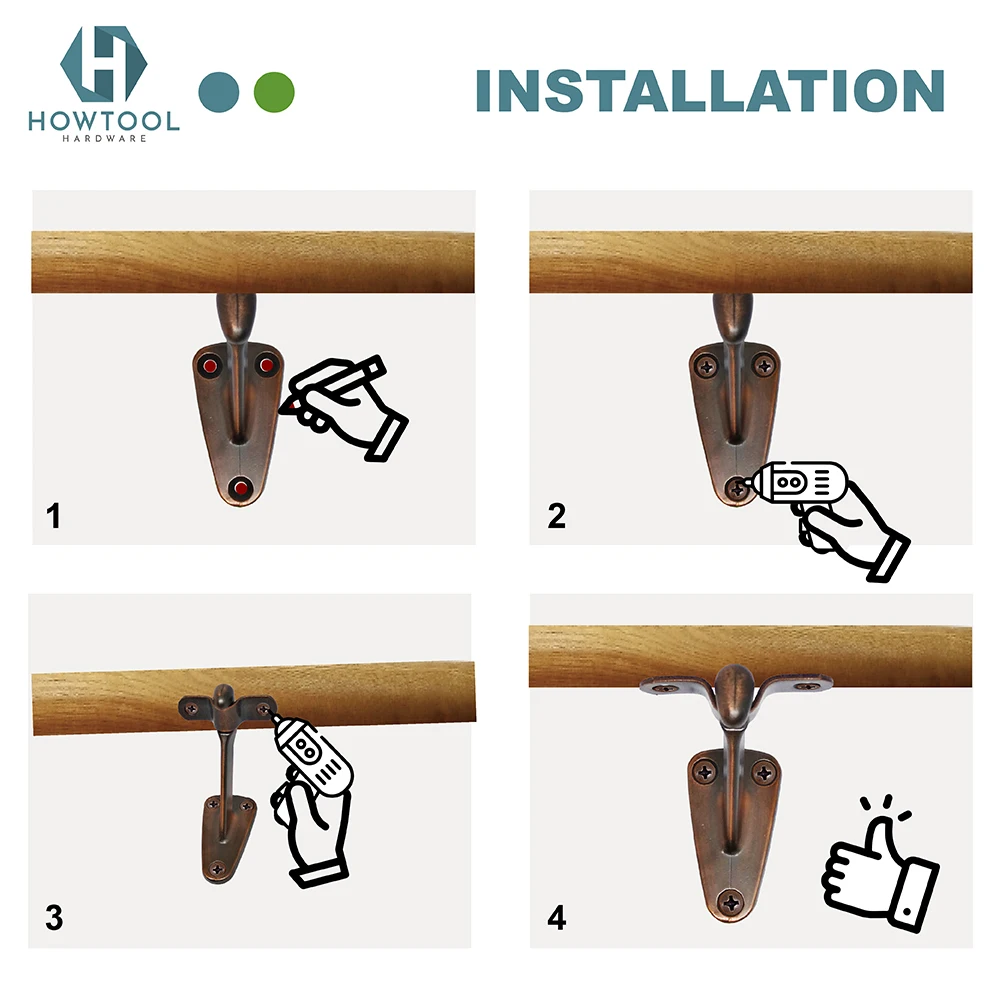 H
HOWTOOL
HARDWARE

INSTALLATION

1

2

3

4