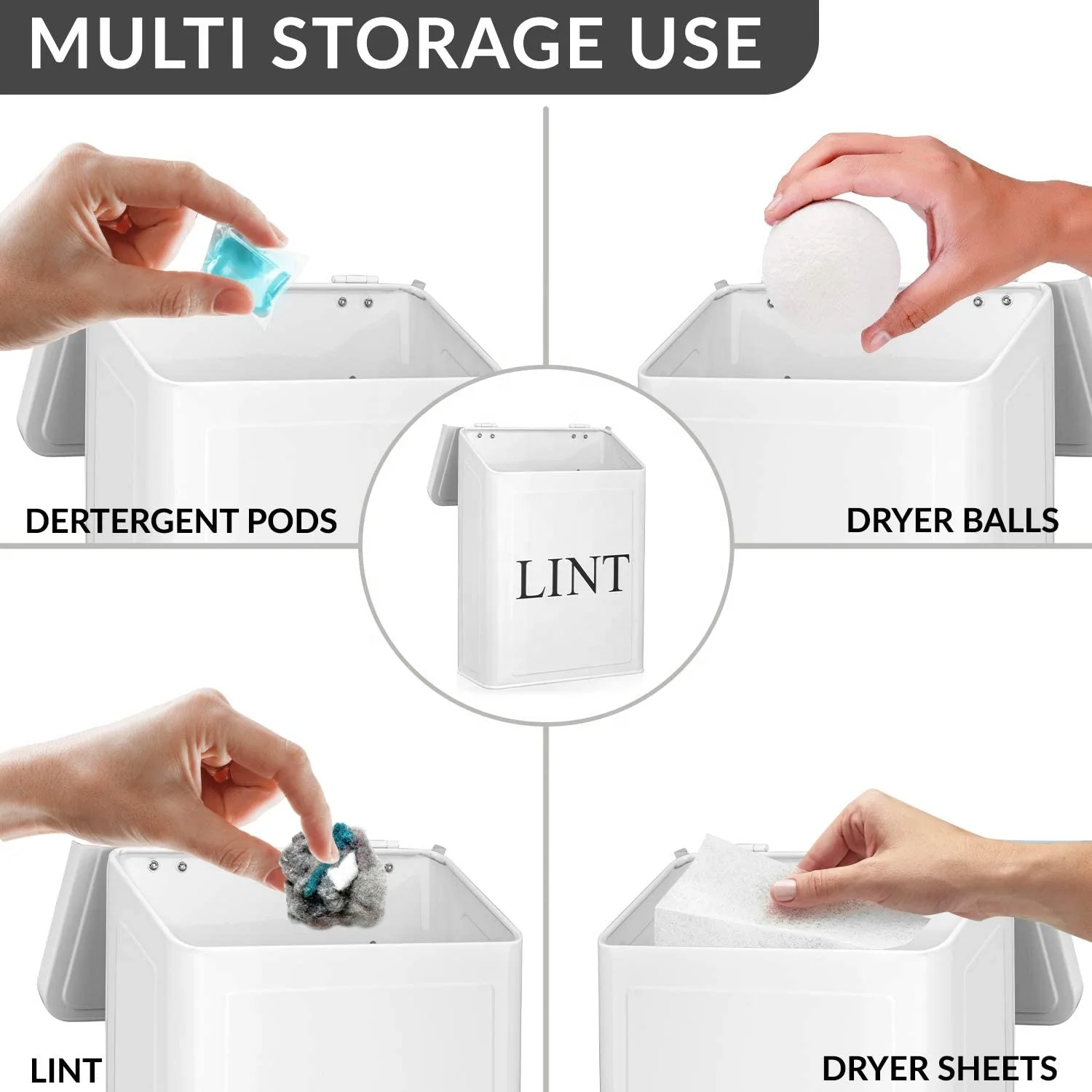 MULTI STORAGE USE

DERTERGENT PODS

DRYER BALLS

LINT

LINT

DRYER SHEETS