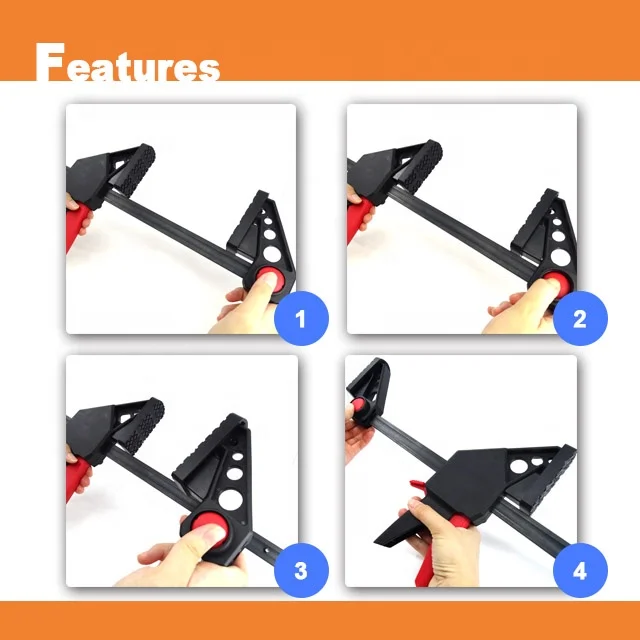 Features

1

2

3

4