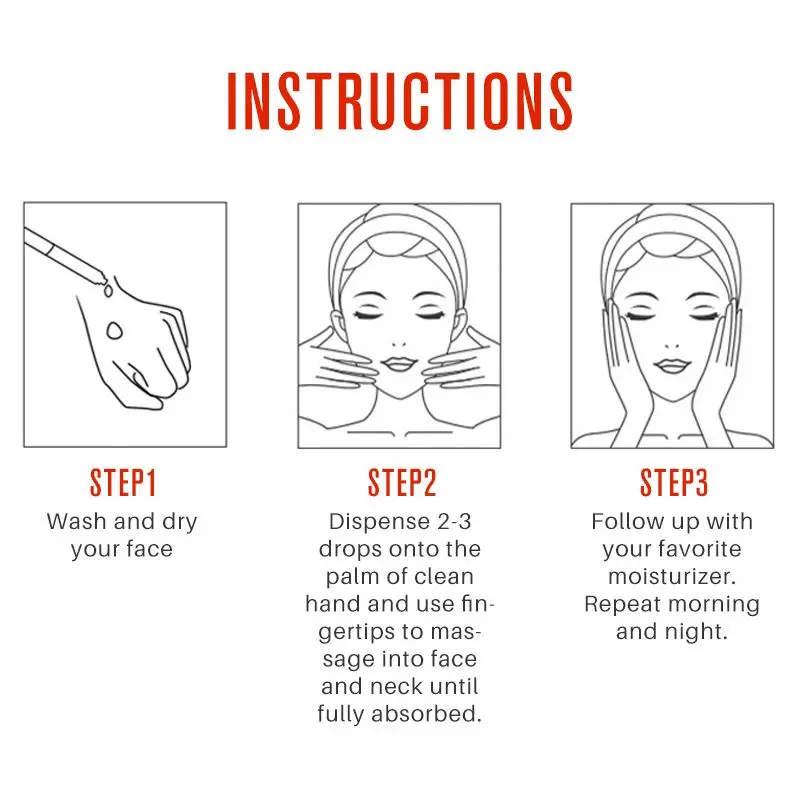 INSTRUCTIONS

STEP1
Wash and dry your face

STEP2
Dispense 2-3 drops onto the palm of clean hand and use fingertips to massage into face and neck until fully absorbed.

STEP3
Follow up with your favorite moisturizer. Repeat morning and night.