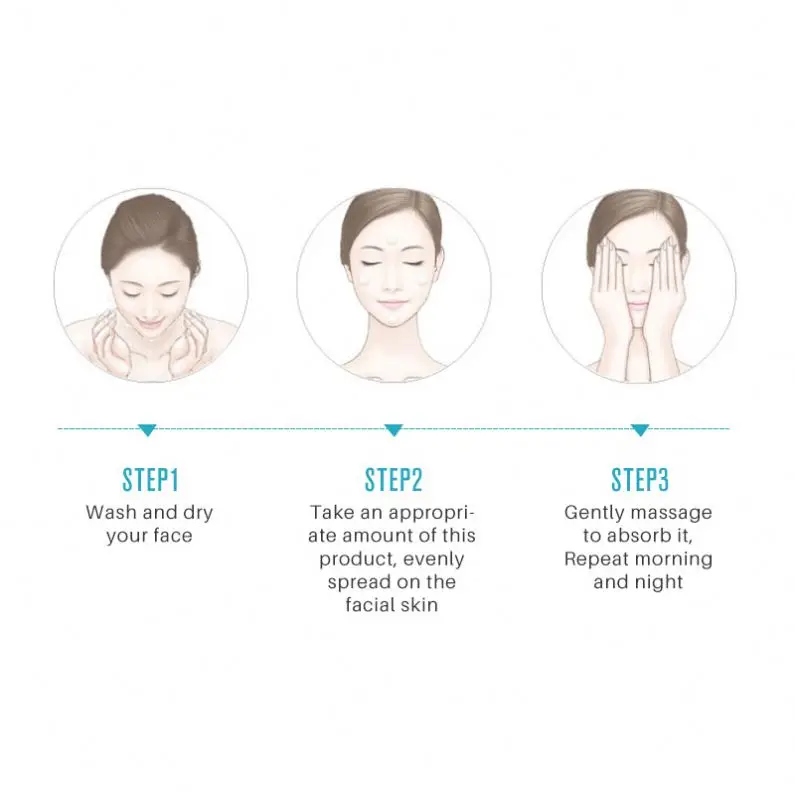 STEP1
Wash and dry your face

STEP2
Take an appropriate amount of this product, evenly spread on the facial skin

STEP3
Gently massage to absorb it, Repeat morning and night