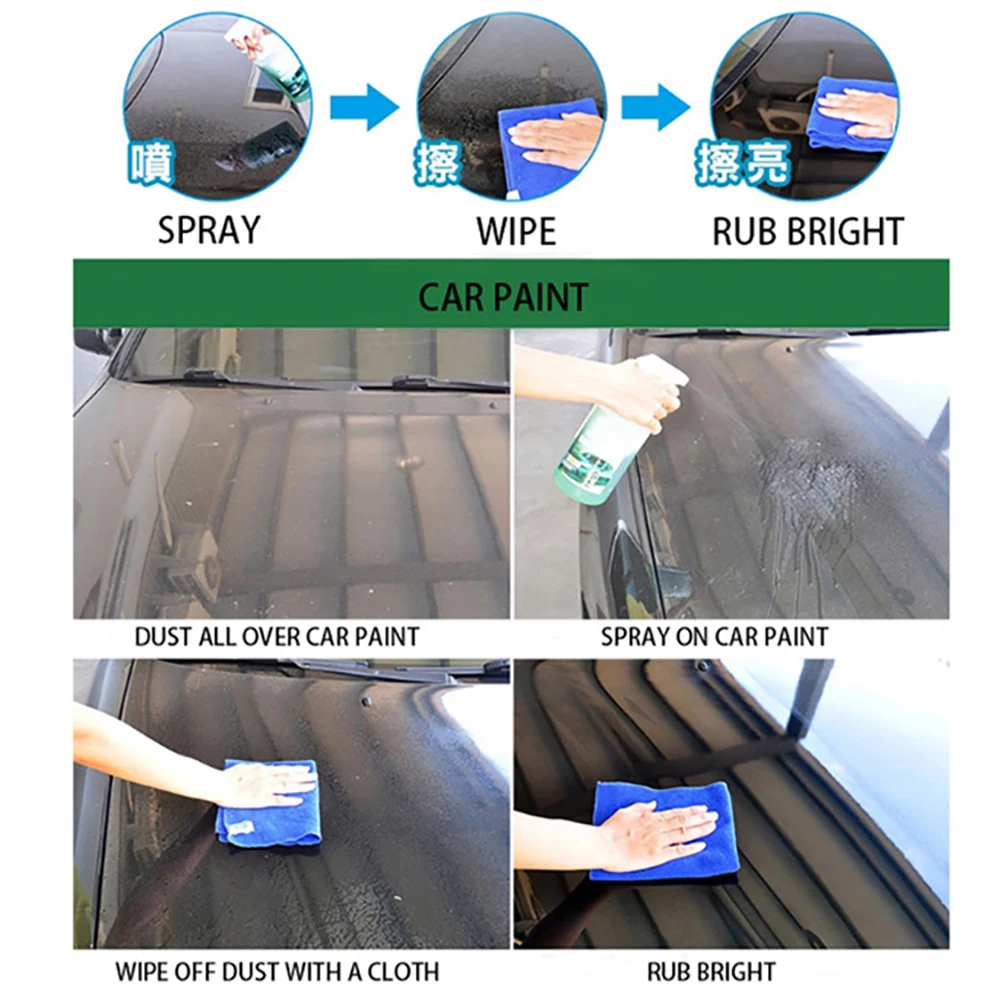 噴
SPRAY

擦
WIPE

擦亮
RUB BRIGHT

CAR PAINT

DUST ALL OVER CAR PAINT

SPRAY ON CAR PAINT

WIPE OFF DUST WITH A CLOTH

RUB BRIGHT