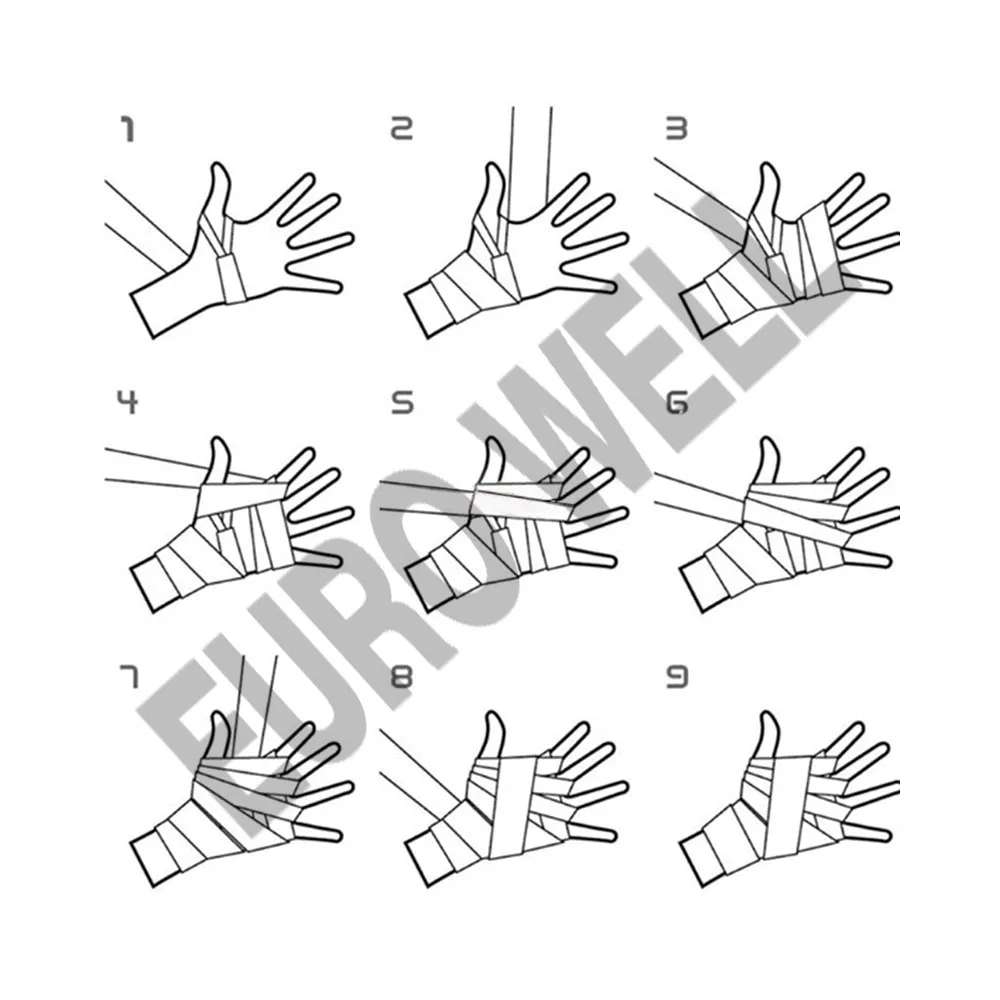 1
2
3
4
5
6
7
8
9
EUROWELL