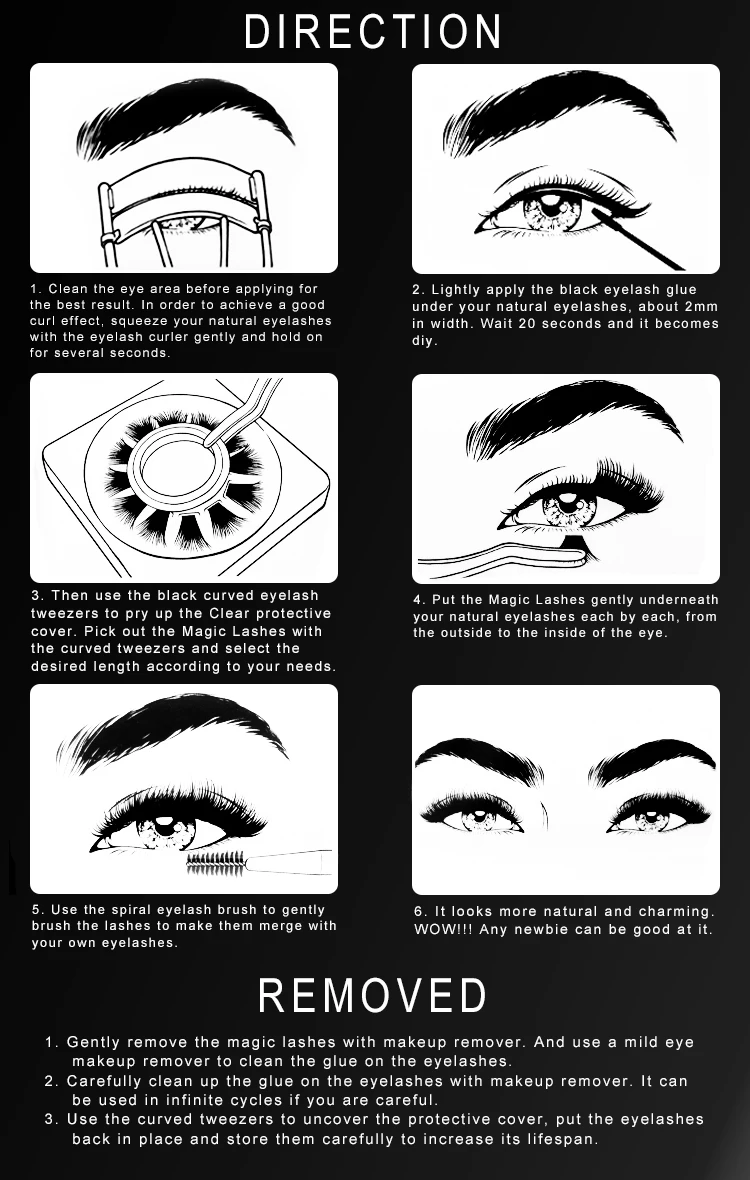 DIRECTION

1. Clean the eye area before applying for the best result. In order to achieve a good curl effect, squeeze your natural eyelashes with the eyelash curler gently and hold on for several seconds.

2. Lightly apply the black eyelash glue under your natural eyelashes, about 2mm in width. Wait 20 seconds and it becomes diy.

3. Then use the black curved eyelash tweezers to pry up the Clear protective cover. Pick out the Magic Lashes with the curved tweezers and select the desired length according to your needs.

4. Put the Magic Lashes gently underneath your natural eyelashes each by each, from the outside to the inside of the eye.

5. Use the spiral eyelash brush to gently brush the lashes to make them merge with your own eyelashes.

6. It looks more natural and charming. WOW!!! Any newbie can be good at it.

REMOVED

1. Gently remove the magic lashes with makeup remover. And use a mild eye makeup remover to clean the glue on the eyelashes.
2. Carefully clean up the glue on the eyelashes with makeup remover. It can be used in infinite cycles if you are careful.
3. Use the curved tweezers to uncover the protective cover, put the eyelashes back in place and store them carefully to increase its lifespan.