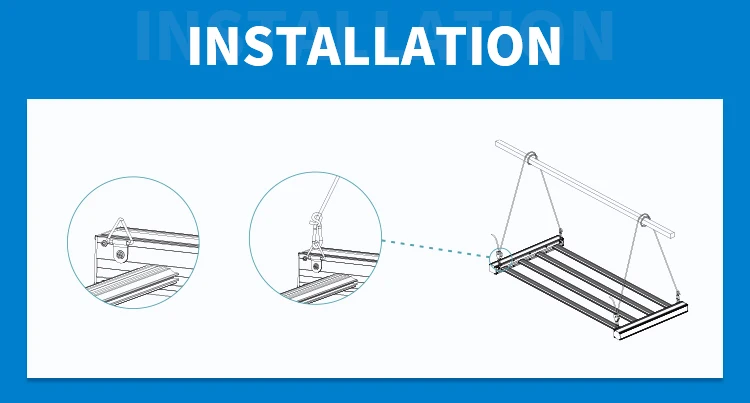 INSTALLATION